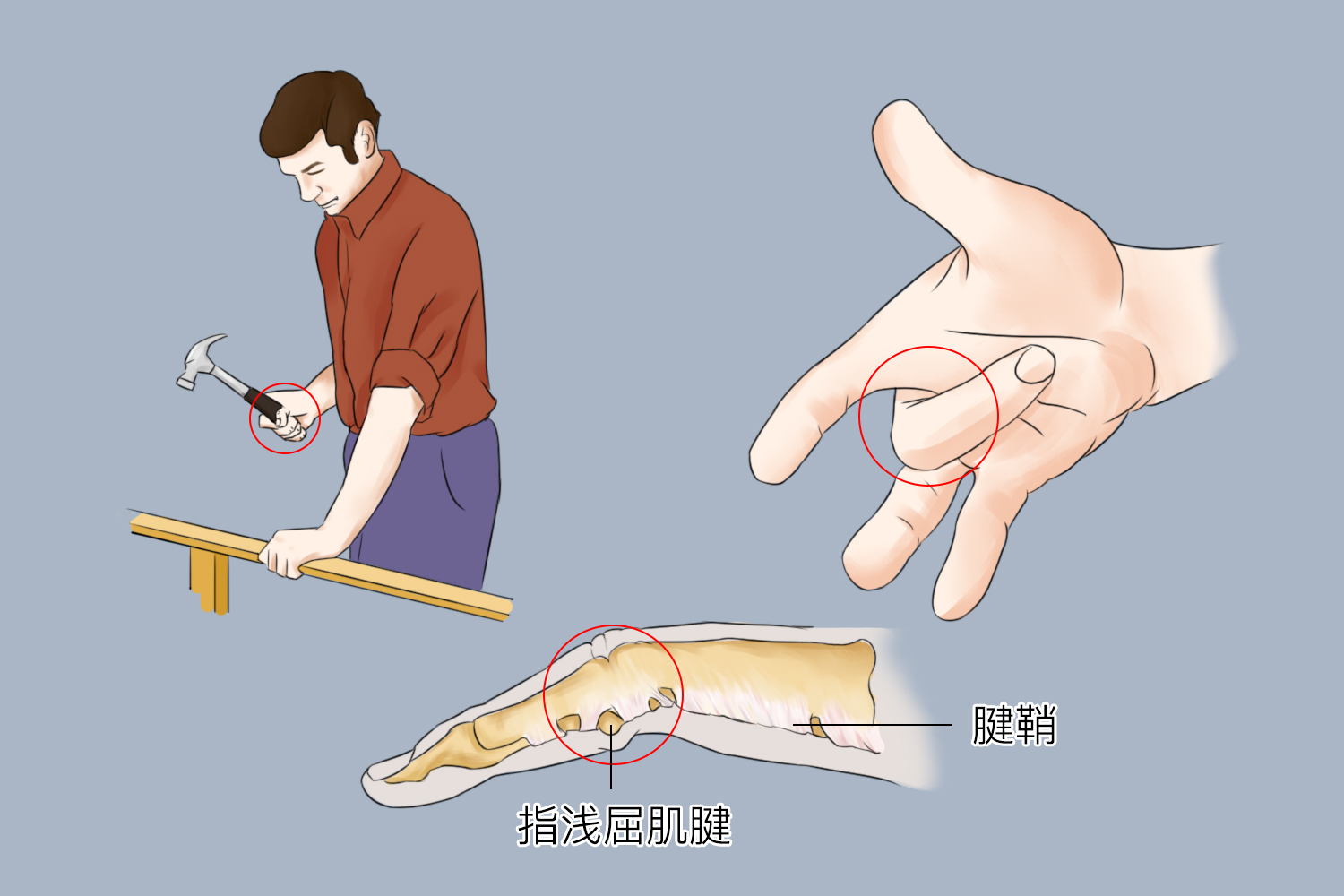 腱鞘

指浅屈肌腱