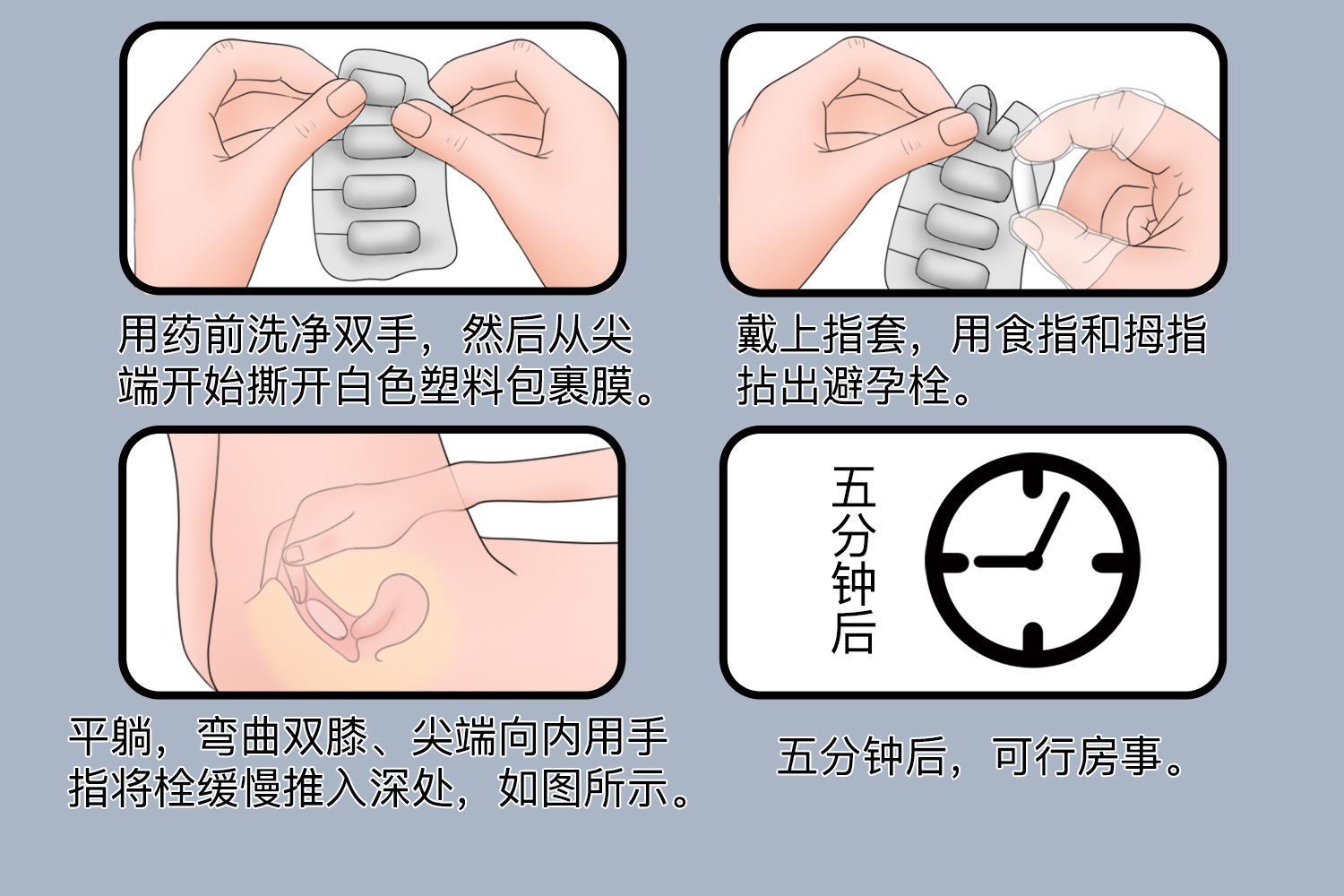 用药前洗净双手，然后从尖端开始撕开白色塑料包裹膜。

戴上指套，用食指和拇指拈出避孕栓。

平躺，弯曲双膝、尖端向内用手指将栓缓慢推入深处，如图所示。

五分钟后

五分钟后，可行房事。