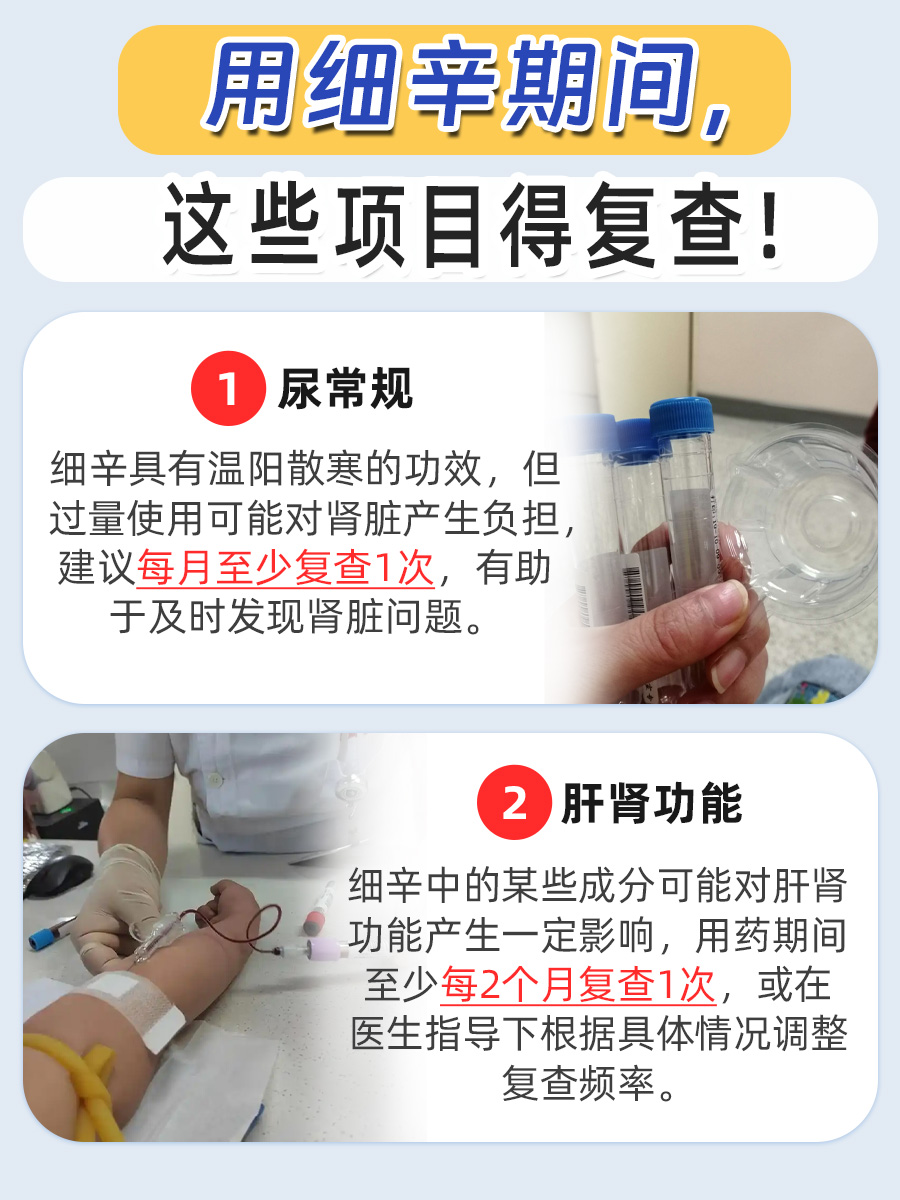 用细辛期间，

这些项目得复查！

1 尿常规

细辛具有温阳散寒的功效，但过量使用可能对肾脏产生负担，建议每月至少复查1次，有助于及时发现肾脏问题。

2 肝肾功能

细辛中的某些成分可能对肝肾功能产生一定影响，用药期间至少每2个月复查1次，或在医生指导下根据具体情况调整复查频率。