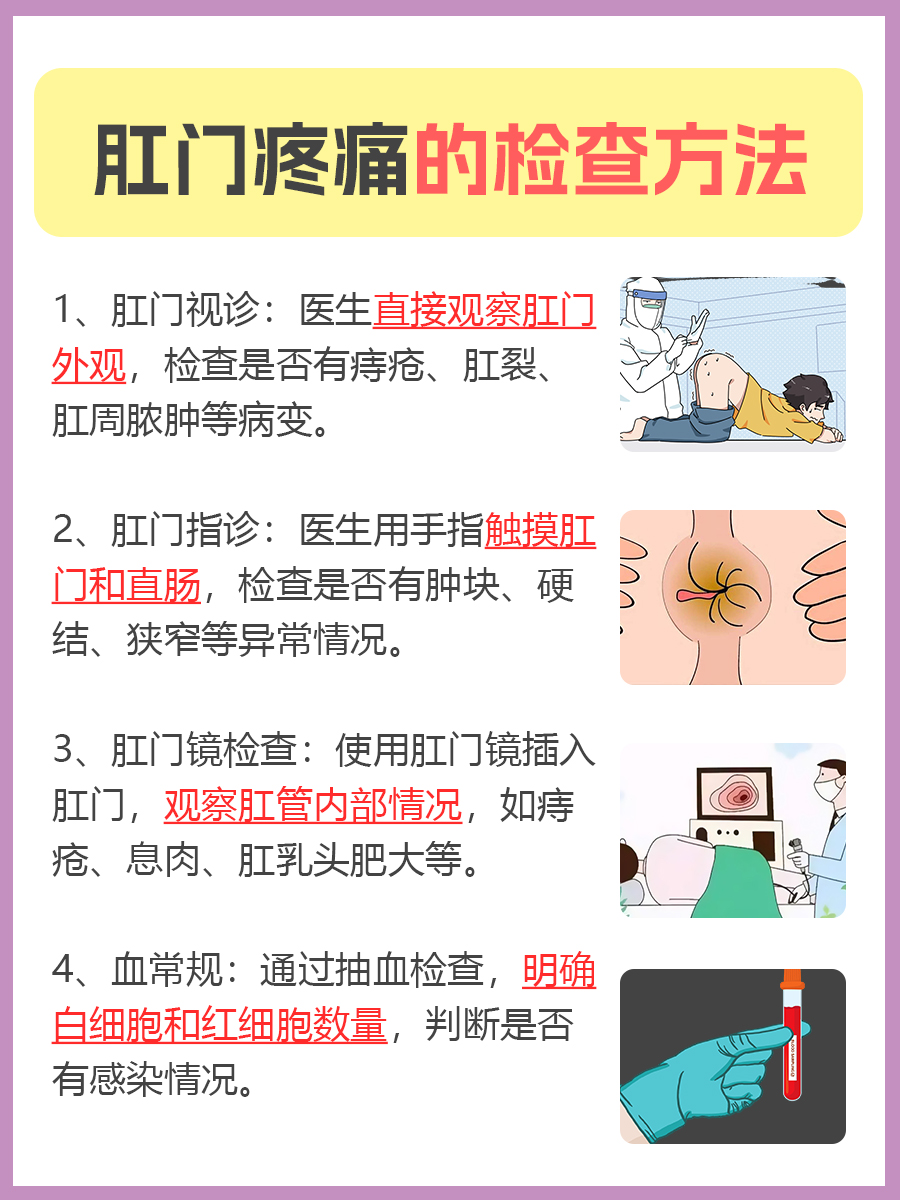 肛门疼痛的检查方法

1、肛门视诊：医生直接观察肛门外观，检查是否有痔疮、肛裂、肛周脓肿等病变。

2、肛门指诊：医生用手指触摸肛门和直肠，检查是否有肿块、硬结、狭窄等异常情况。

3、肛门镜检查：使用肛门镜插入肛门，观察肛管内部情况，如痔疮、息肉、肛乳头肥大等。

4、血常规：通过抽血检查，明确白细胞和红细胞数量，判断是否有感染情况。