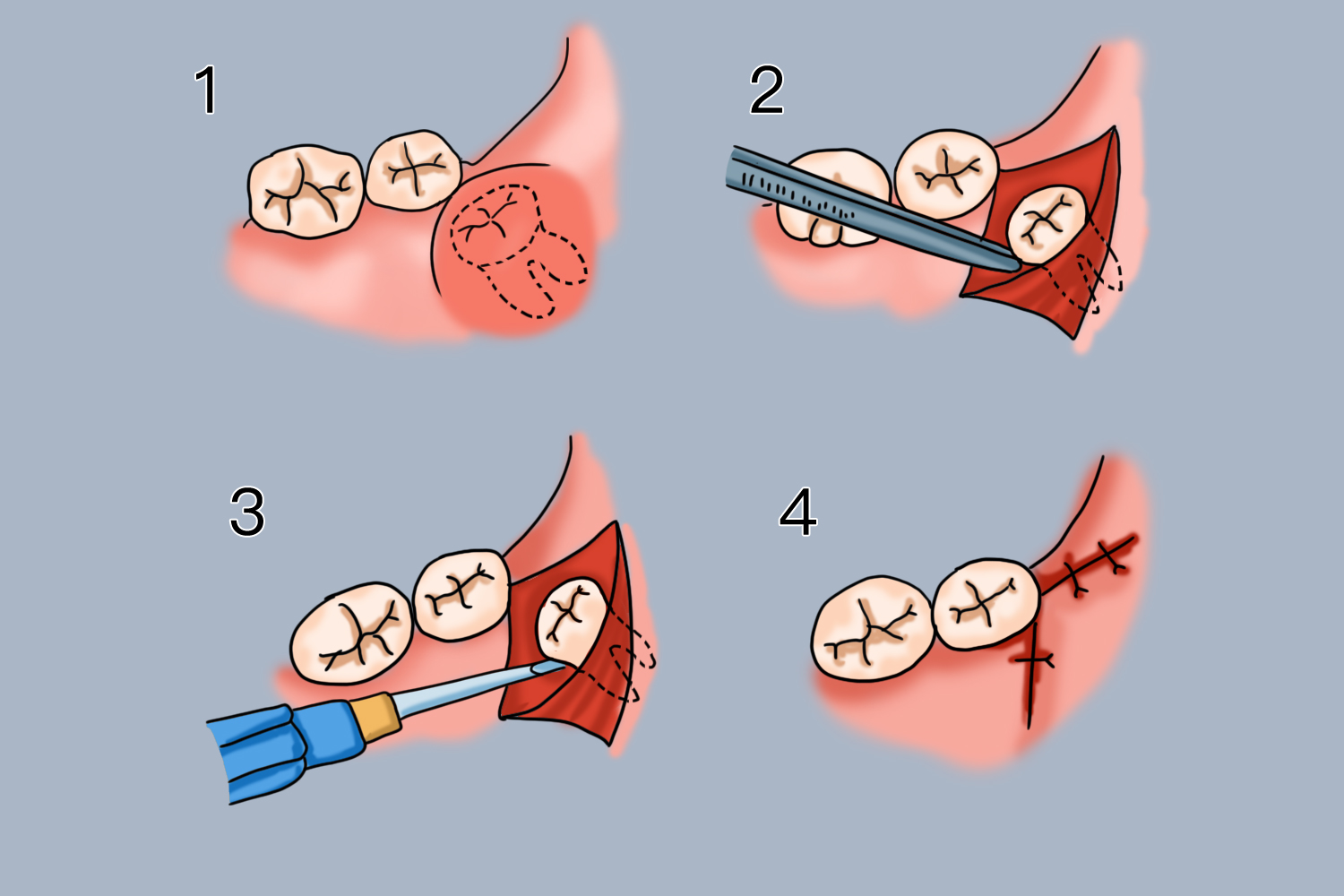 1

2

3

4