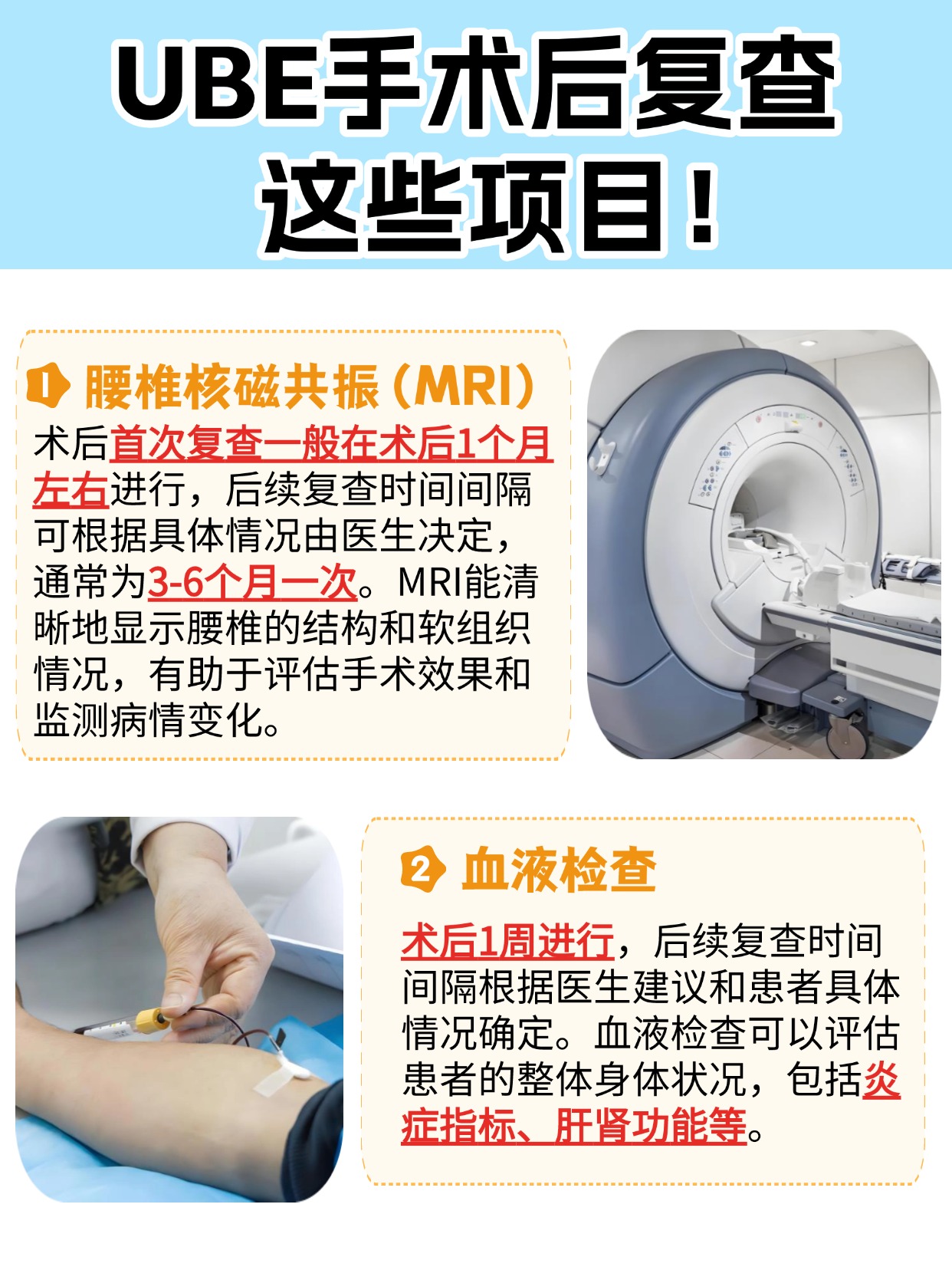 UBE手术后复查这些项目！

1 腰椎核磁共振（MRI）

术后首次复查一般在术后1个月左右进行，后续复查时间间隔可根据具体情况由医生决定，通常为3-6个月一次。MRI能清晰地显示腰椎的结构和软组织情况，有助于评估手术效果和监测病情变化。

2 血液检查

术后1周进行，后续复查时间间隔根据医生建议和患者具体情况确定。血液检查可以评估患者的整体身体状况，包括炎症指标、肝肾功能等。