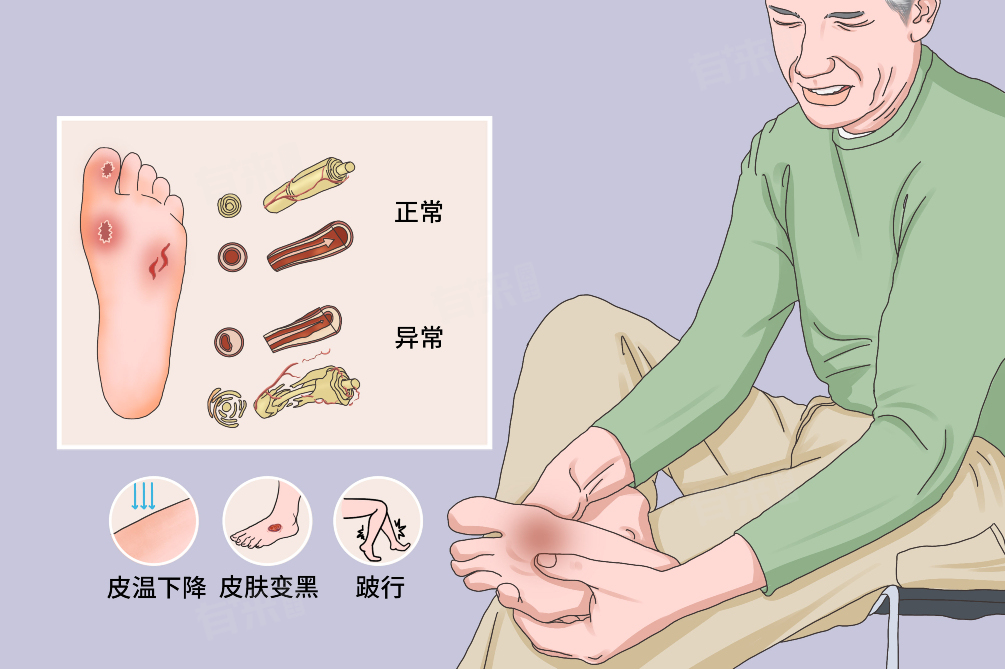 正常

异常

皮温下降 皮肤变黑 跛行