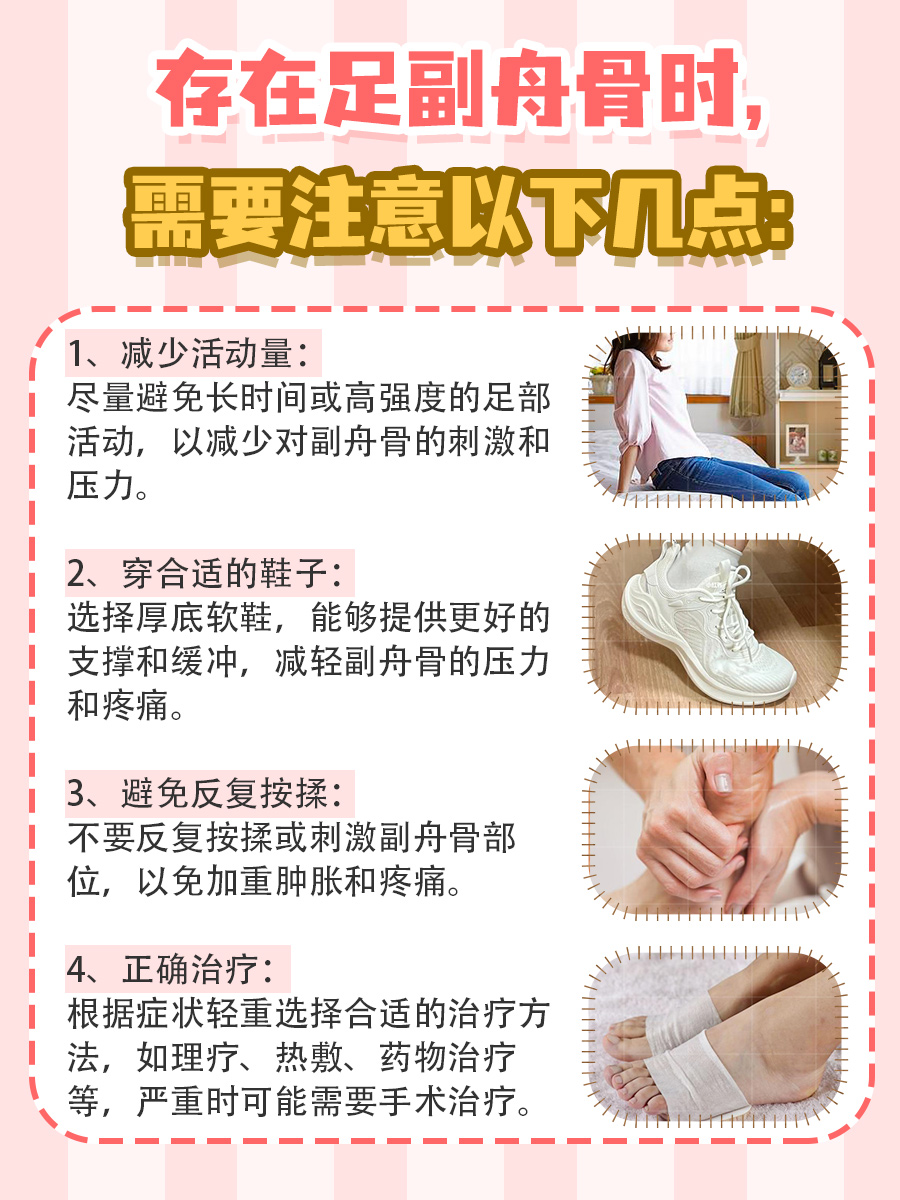 存在足副舟骨时，
需要注意以下几点：

1、减少活动量：
尽量避免长时间或高强度的足部活动，以减少对副舟骨的刺激和压力。

2、穿合适的鞋子：
选择厚底软鞋，能够提供更好的支撑和缓冲，减轻副舟骨的压力和疼痛。

3、避免反复按揉：
不要反复按揉或刺激副舟骨部位，以免加重肿胀和疼痛。

4、正确治疗：
根据症状轻重选择合适的治疗方法，如理疗、热敷、药物治疗等，严重时可能需要手术治疗。