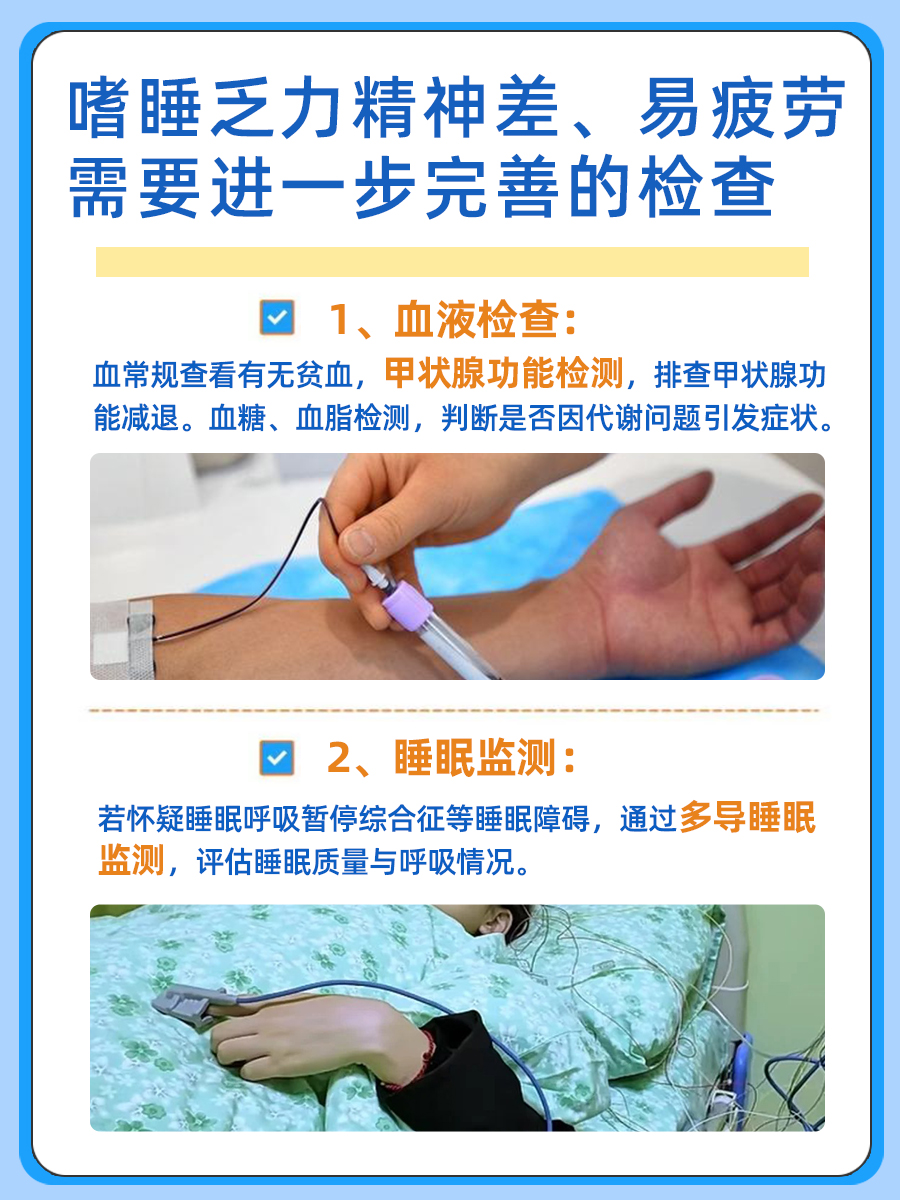 嗜睡乏力精神差、易疲劳
需要进一步完善的检查

1、血液检查:

血常规查看有无贫血，甲状腺功能检测，排查甲状腺功能减退。血糖、血脂检测，判断是否因代谢问题引发症状。

2、睡眠监测:

若怀疑睡眠呼吸暂停综合征等睡眠障碍，通过多导睡眠监测，评估睡眠质量与呼吸情况。