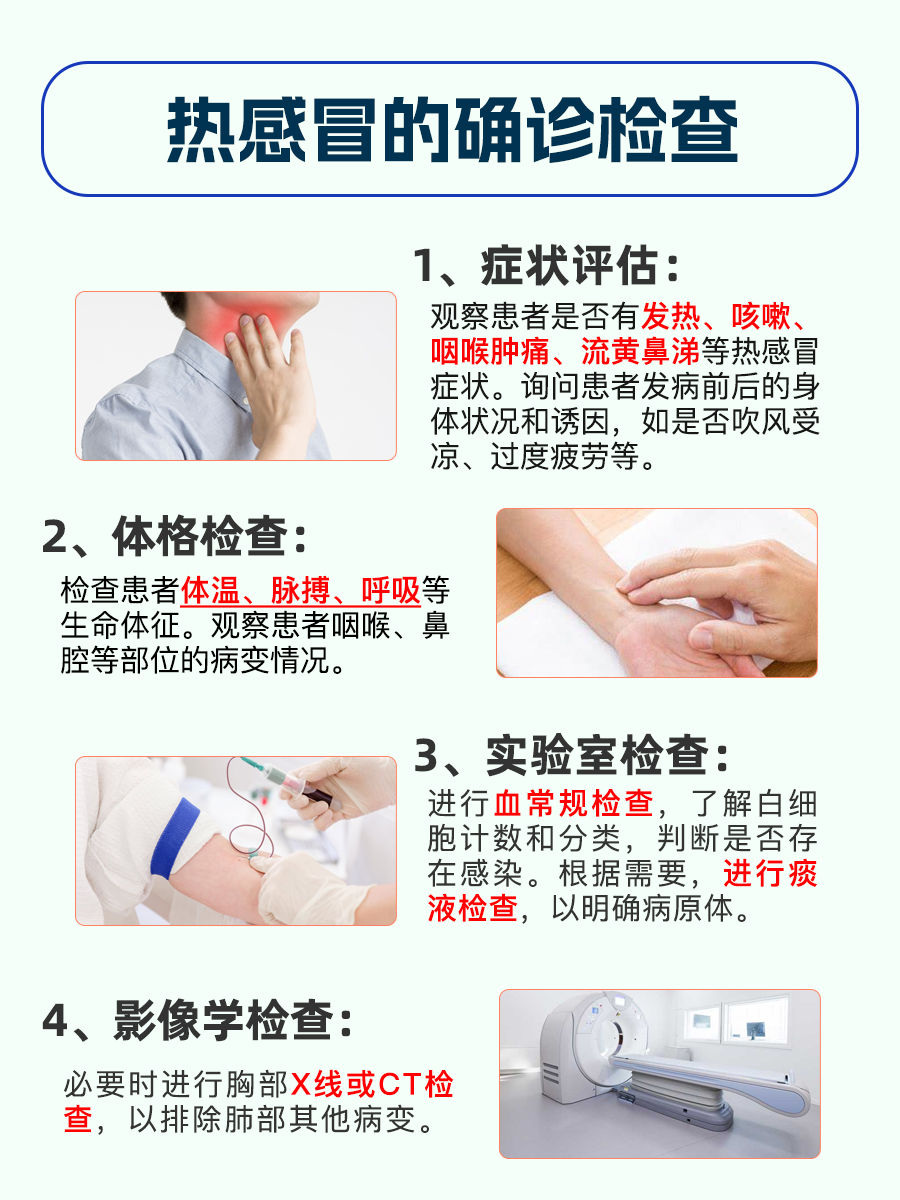 热感冒的确诊检查

1、症状评估：

观察患者是否有发热、咳嗽、咽喉肿痛、流黄鼻涕等热感冒症状。询问患者发病前后的身体状况和诱因，如是否吹风受凉、过度疲劳等。

2、体格检查：

检查患者体温、脉搏、呼吸等生命体征。观察患者咽喉、鼻腔等部位的病变情况。

3、实验室检查：

进行血常规检查，了解白细胞计数和分类，判断是否存在感染。根据需要，进行痰液检查，以明确病原体。

4、影像学检查：

必要时进行胸部X线或CT检查，以排除肺部其他病变。