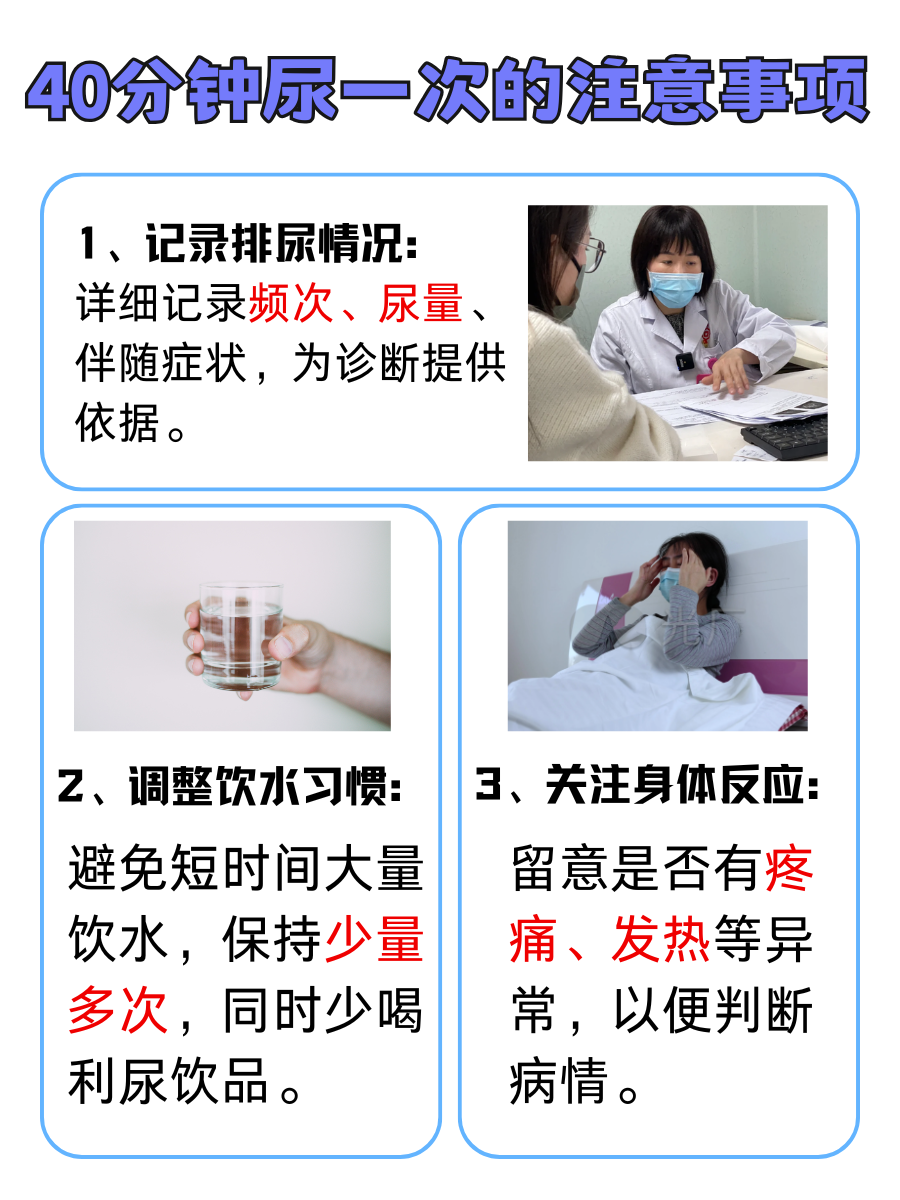 40分钟尿一次的注意事项

1、记录排尿情况:
详细记录频次、尿量、伴随症状，为诊断提供依据。

2、调整饮水习惯:
避免短时间大量饮水，保持少量多次，同时少喝利尿饮品。

3、关注身体反应:
留意是否有疼痛、发热等异常，以便判断病情。