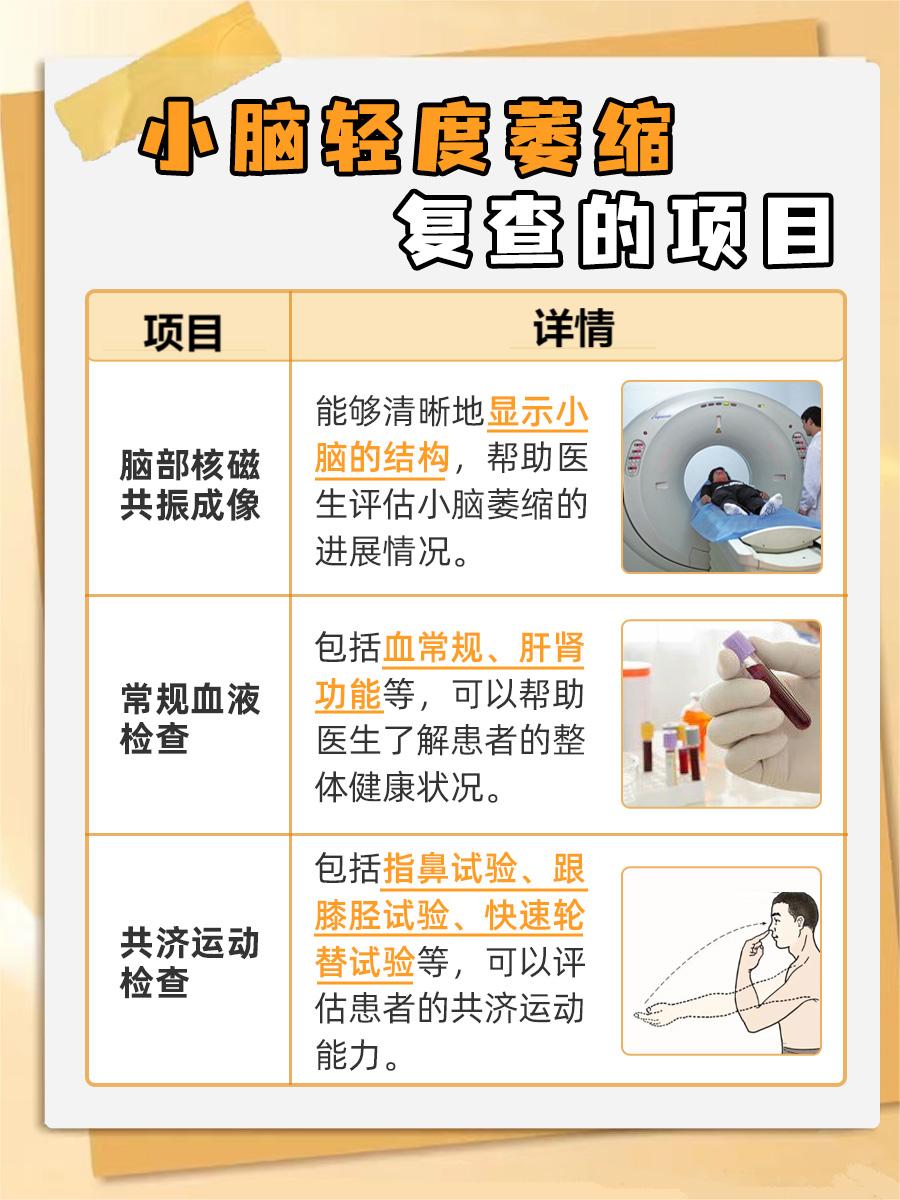 小脑轻度萎缩
复查的项目

| 项目 | 详情 |
|---|---|
| 脑部核磁共振成像 | 能够清晰地显示小脑的结构，帮助医生评估小脑萎缩的进展情况。 |
| 常规血液检查 | 包括血常规、肝肾功能等，可以帮助医生了解患者的整体健康状况。 |
| 共济运动检查 | 包括指鼻试验、跟膝胫试验、快速轮替试验等，可以评估患者的共济运动能力。 |