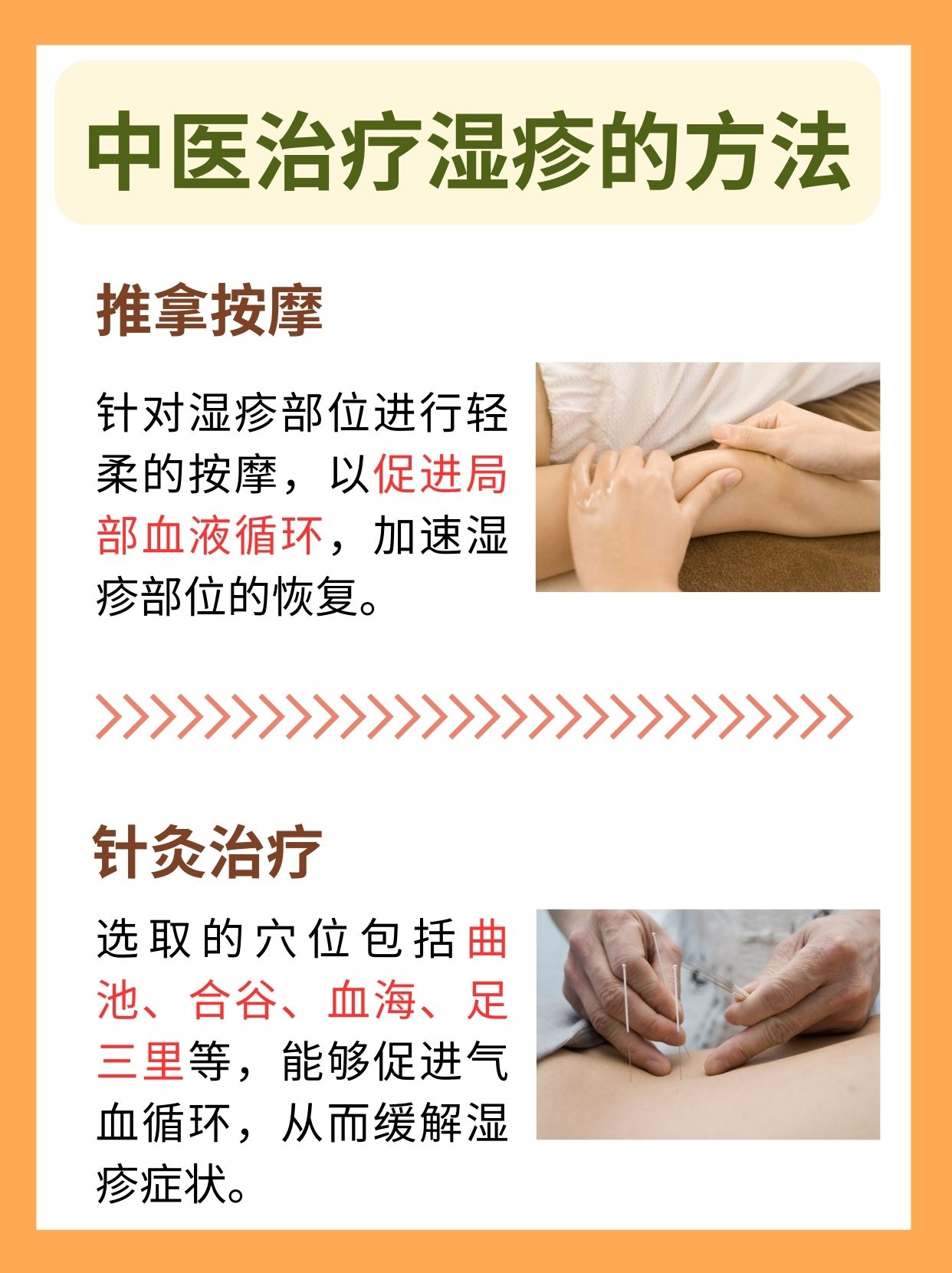 中医治疗湿疹的方法

推拿按摩

针对湿疹部位进行轻柔的按摩，以促进局部血液循环，加速湿疹部位的恢复。

针灸治疗

选取的穴位包括曲池、合谷、血海、足三里等，能够促进气血循环，从而缓解湿疹症状。