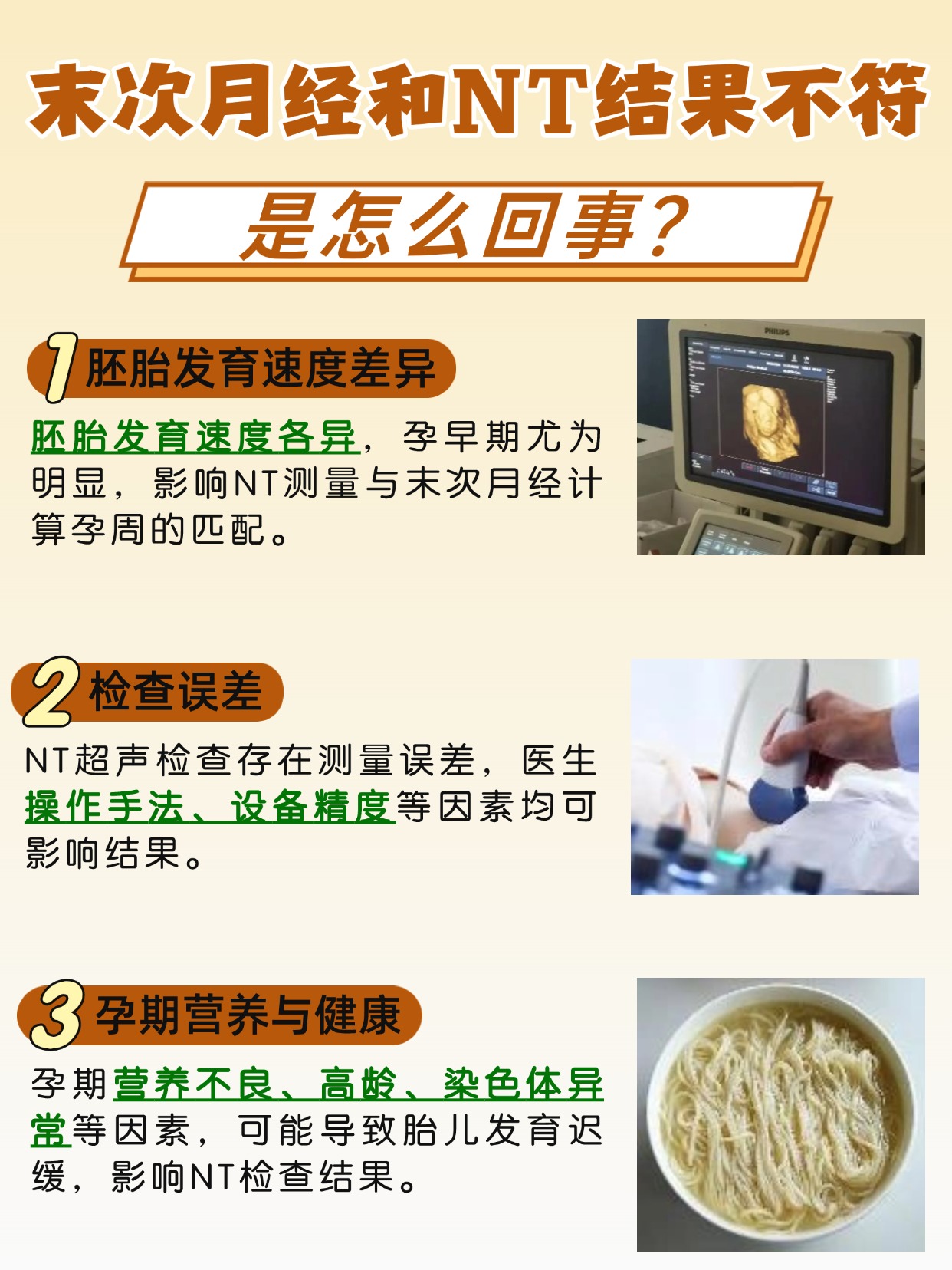 末次月经和NT结果不符

是怎么回事?

1 胚胎发育速度差异

胚胎发育速度各异，孕早期尤为明显，影响NT测量与末次月经计算孕周的匹配。

PHILIPS

2 检查误差

NT超声检查存在测量误差，医生操作手法、设备精度等因素均可影响结果。

3 孕期营养与健康

孕期营养不良、高龄、染色体异常等因素，可能导致胎儿发育迟缓，影响NT检查结果。