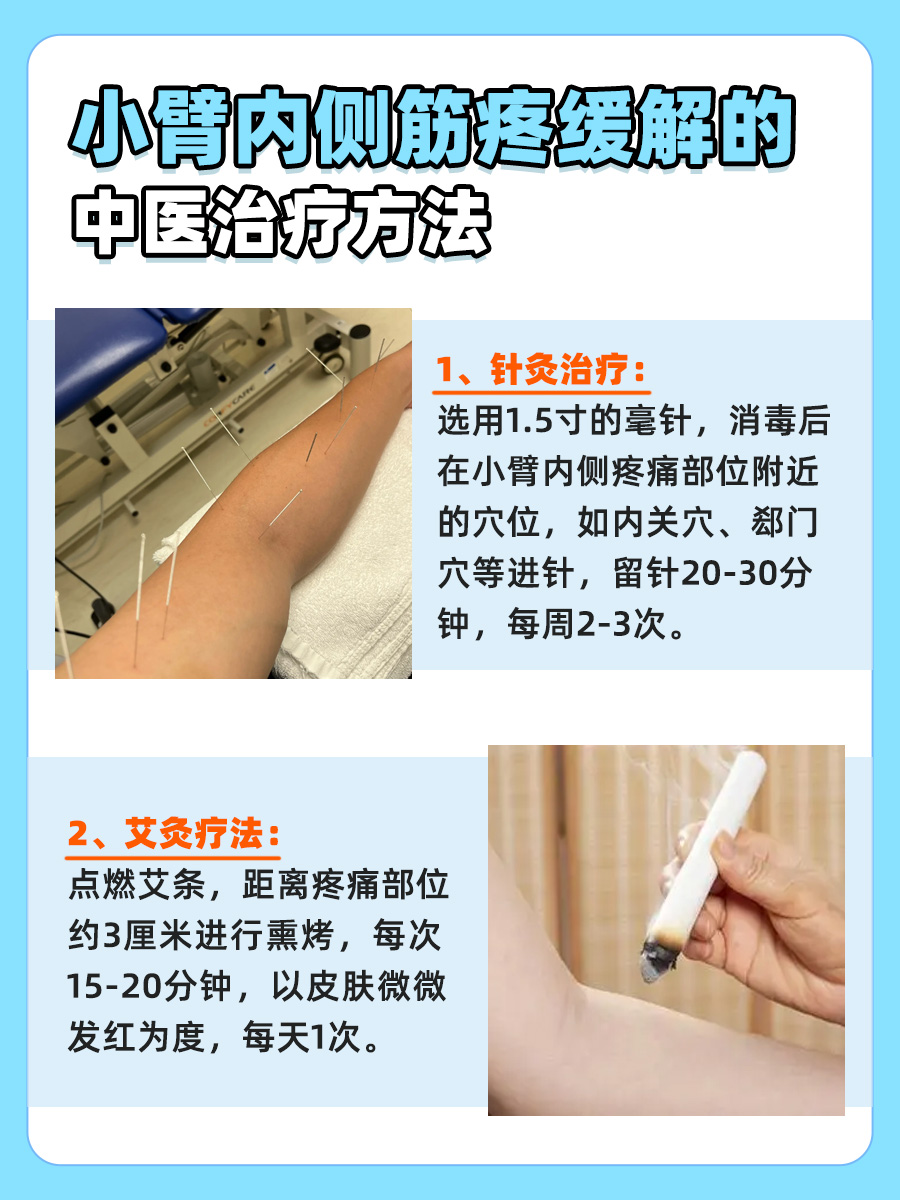 小臂内侧筋疼缓解的中医治疗方法

1、针灸治疗：
选用1.5寸的毫针，消毒后在小臂内侧疼痛部位附近的穴位，如内关穴、郄门穴等进针，留针20-30分钟，每周2-3次。

2、艾灸疗法：
点燃艾条，距离疼痛部位约3厘米进行熏烤，每次15-20分钟，以皮肤微微发红为度，每天1次。