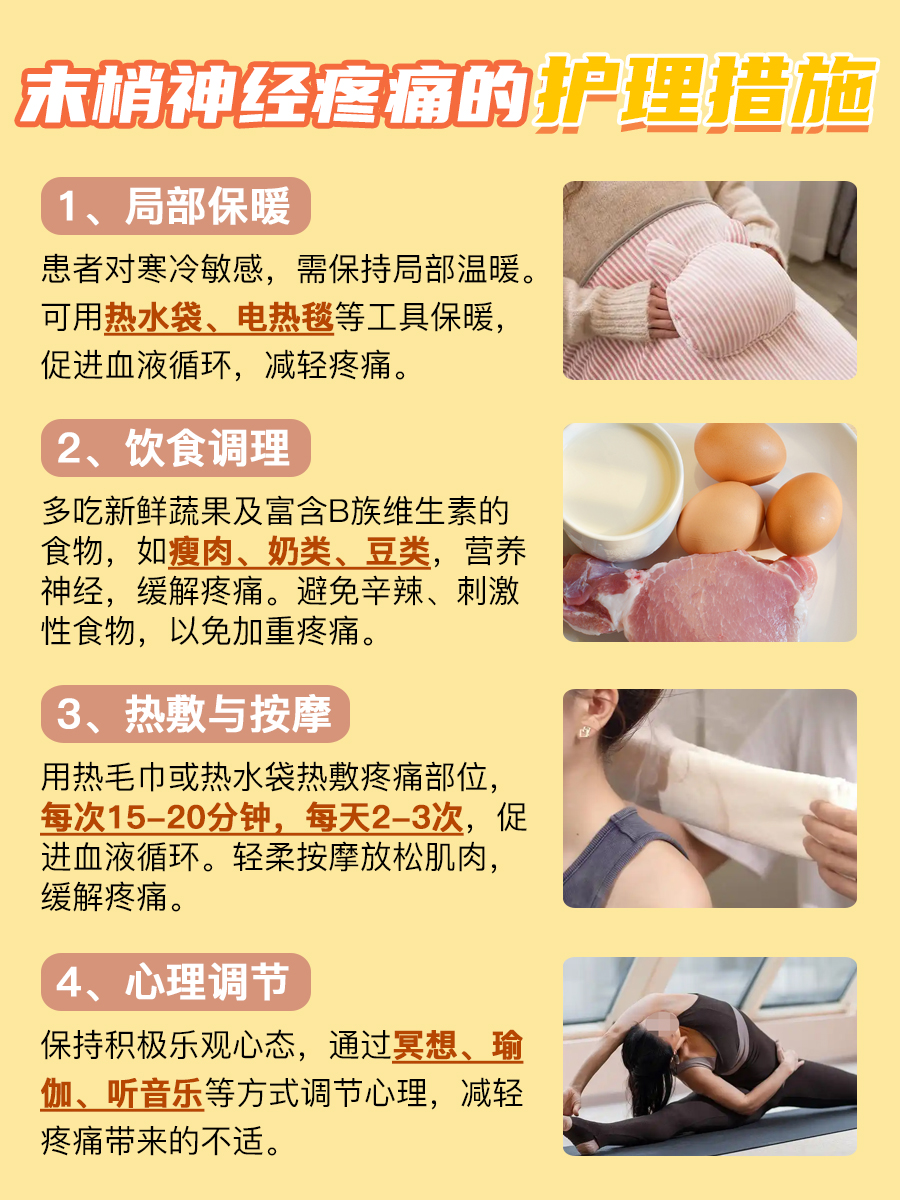 末梢神经疼痛的护理措施

1、局部保暖

患者对寒冷敏感，需保持局部温暖。可用热水袋、电热毯等工具保暖，促进血液循环，减轻疼痛。

2、饮食调理

多吃新鲜蔬果及富含B族维生素的食物，如瘦肉、奶类、豆类，营养神经，缓解疼痛。避免辛辣、刺激性食物，以免加重疼痛。

3、热敷与按摩

用热毛巾或热水袋热敷疼痛部位，每次15-20分钟，每天2-3次，促进血液循环。轻柔按摩放松肌肉，缓解疼痛。

4、心理调节

保持积极乐观心态，通过冥想、瑜伽、听音乐等方式调节心理，减轻疼痛带来的不适。