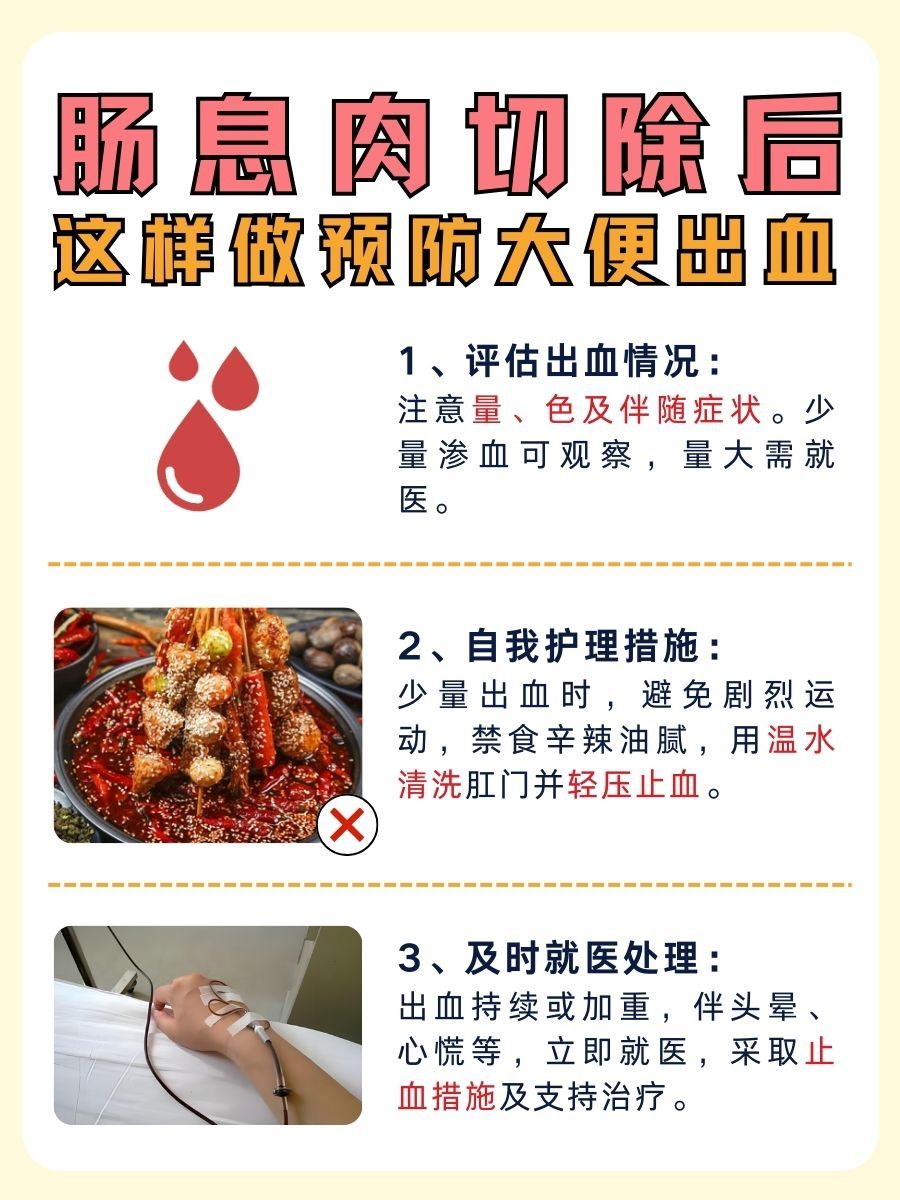 肠息肉切除后
这样做预防大便出血

1、评估出血情况：
注意量、色及伴随症状。少量渗血可观察，量大需就医。

2、自我护理措施：
少量出血时，避免剧烈运动，禁食辛辣油腻，用温水清洗肛门并轻压止血。

3、及时就医处理：
出血持续或加重，伴头晕、心慌等，立即就医，采取止血措施及支持治疗。