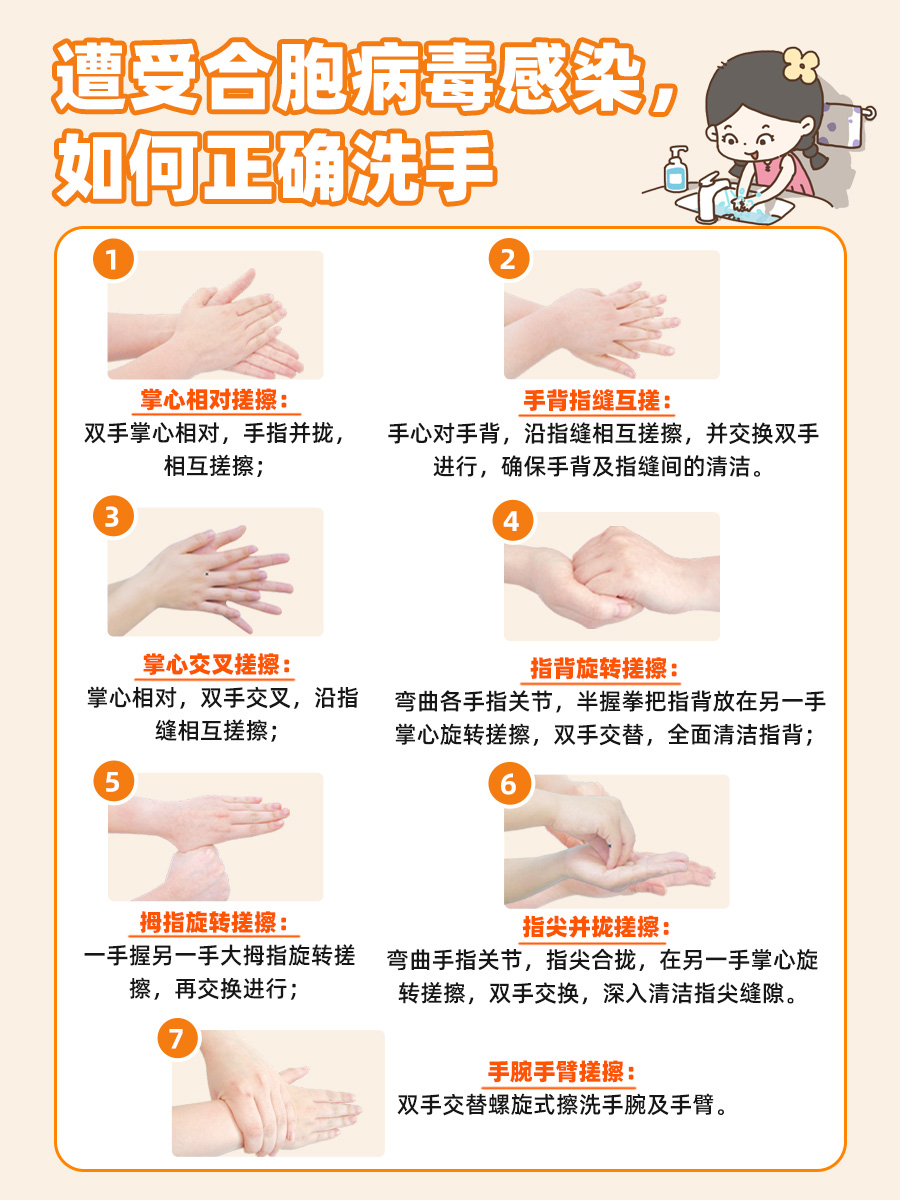 遭受合胞病毒感染，如何正确洗手

1

掌心相对搓擦：
双手掌心相对，手指并拢，相互搓擦；

2

手背指缝互搓：
手心对手背，沿指缝相互搓擦，并交换双手进行，确保手背及指缝间的清洁。

3

掌心交叉搓擦：
掌心相对，双手交叉，沿指缝相互搓擦；

4

指背旋转搓擦：
弯曲各手指关节，半握拳把指背放在另一手掌心旋转搓擦，双手交替，全面清洁指背；

5

拇指旋转搓擦：
一手握另一手大拇指旋转搓擦，再交换进行；

6

指尖并拢搓擦：
弯曲手指关节，指尖合拢，在另一手掌心旋转搓擦，双手交换，深入清洁指尖缝隙。

7

手腕手臂搓擦：
双手交替螺旋式擦洗手腕及手臂。