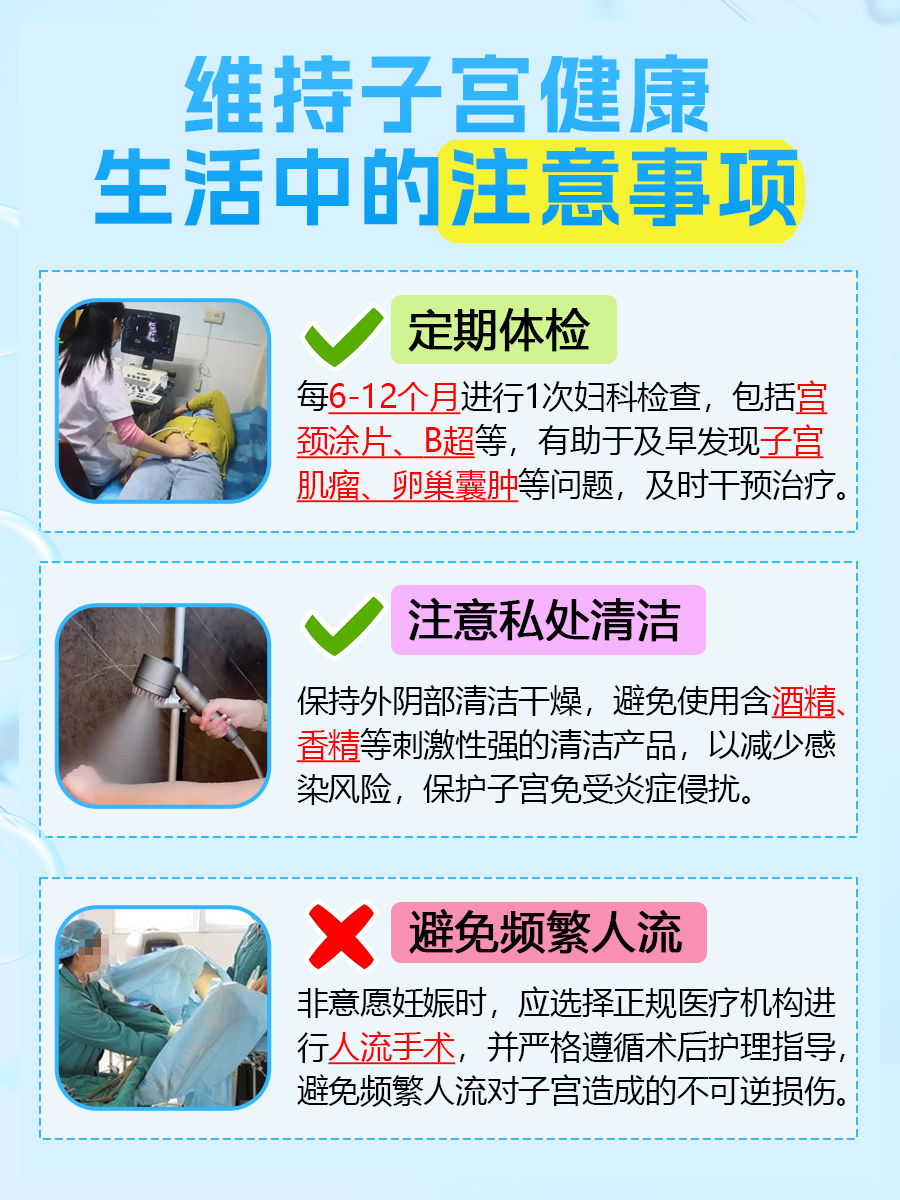 维持子宫健康
生活中的注意事项

定期体检

每6-12个月进行1次妇科检查，包括宫颈涂片、B超等，有助于及早发现子宫肌瘤、卵巢囊肿等问题，及时干预治疗。

注意私处清洁

保持外阴部清洁干燥，避免使用含酒精、香精等刺激性强的清洁产品，以减少感染风险，保护子宫免受炎症侵扰。

避免频繁人流

非意愿妊娠时，应选择正规医疗机构进行人流手术，并严格遵循术后护理指导，避免频繁人流对子宫造成的不可逆损伤。