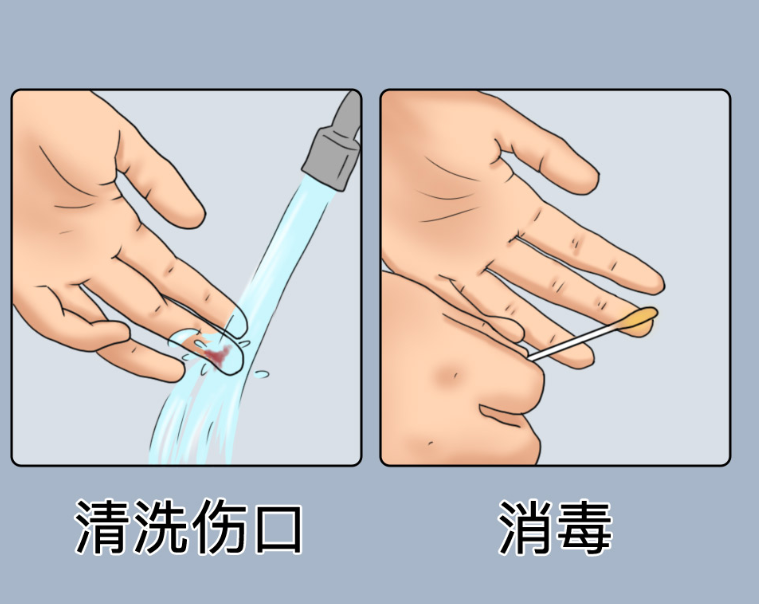 清洗伤口

消毒