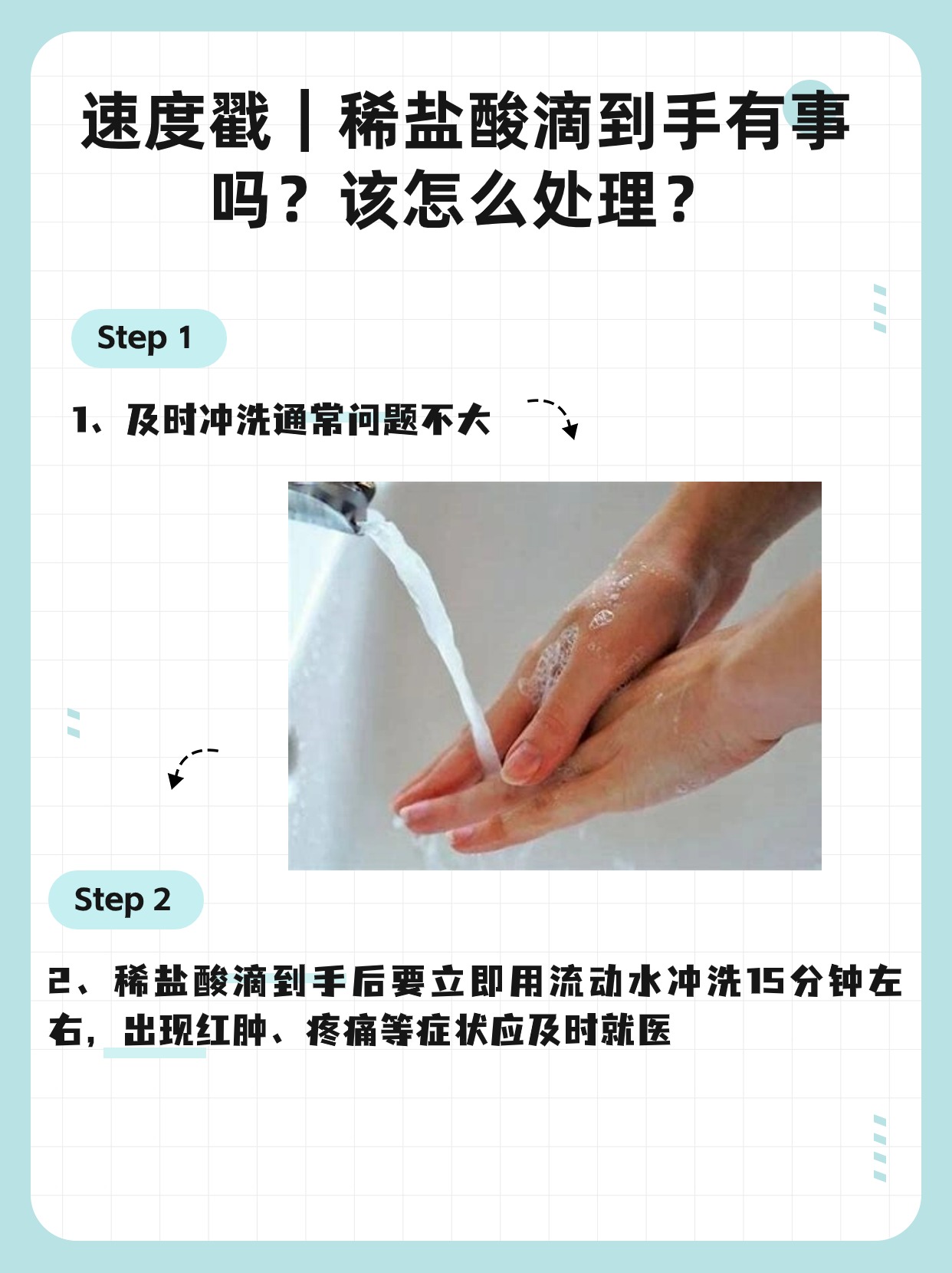 速度戳｜稀盐酸滴到手有事吗？该怎么处理？

Step 1

1、及时冲洗通常问题不大

Step 2

2、稀盐酸滴到手后要立即用流动水冲洗15分钟左右，出现红肿、疼痛等症状应及时就医