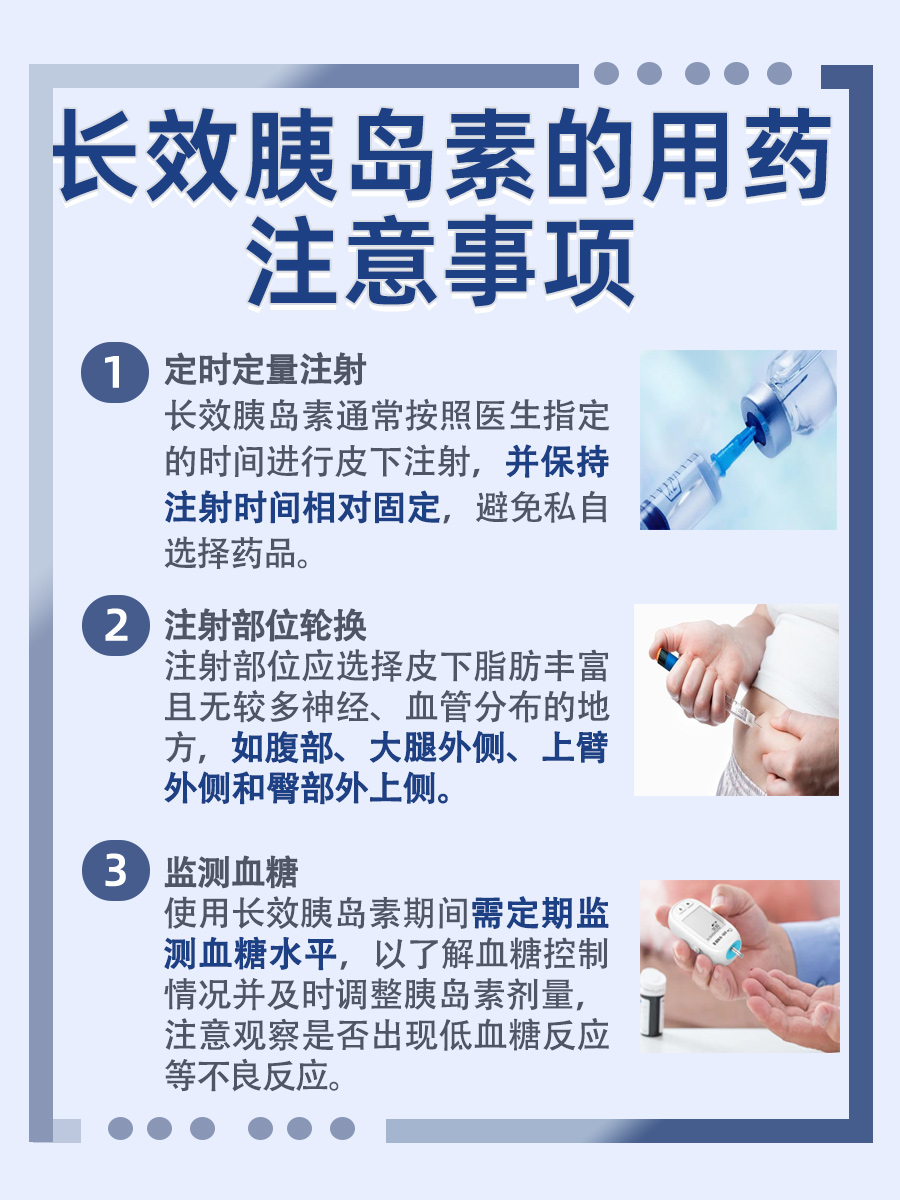 长效胰岛素的用药注意事项

1 定时定量注射
长效胰岛素通常按照医生指定的时间进行皮下注射，并保持注射时间相对固定，避免私自选择药品。

2 注射部位轮换
注射部位应选择皮下脂肪丰富且无较多神经、血管分布的地方，如腹部、大腿外侧、上臂外侧和臀部外上侧。

3 监测血糖
使用长效胰岛素期间需定期监测血糖水平，以了解血糖控制情况并及时调整胰岛素剂量，注意观察是否出现低血糖反应等不良反应。