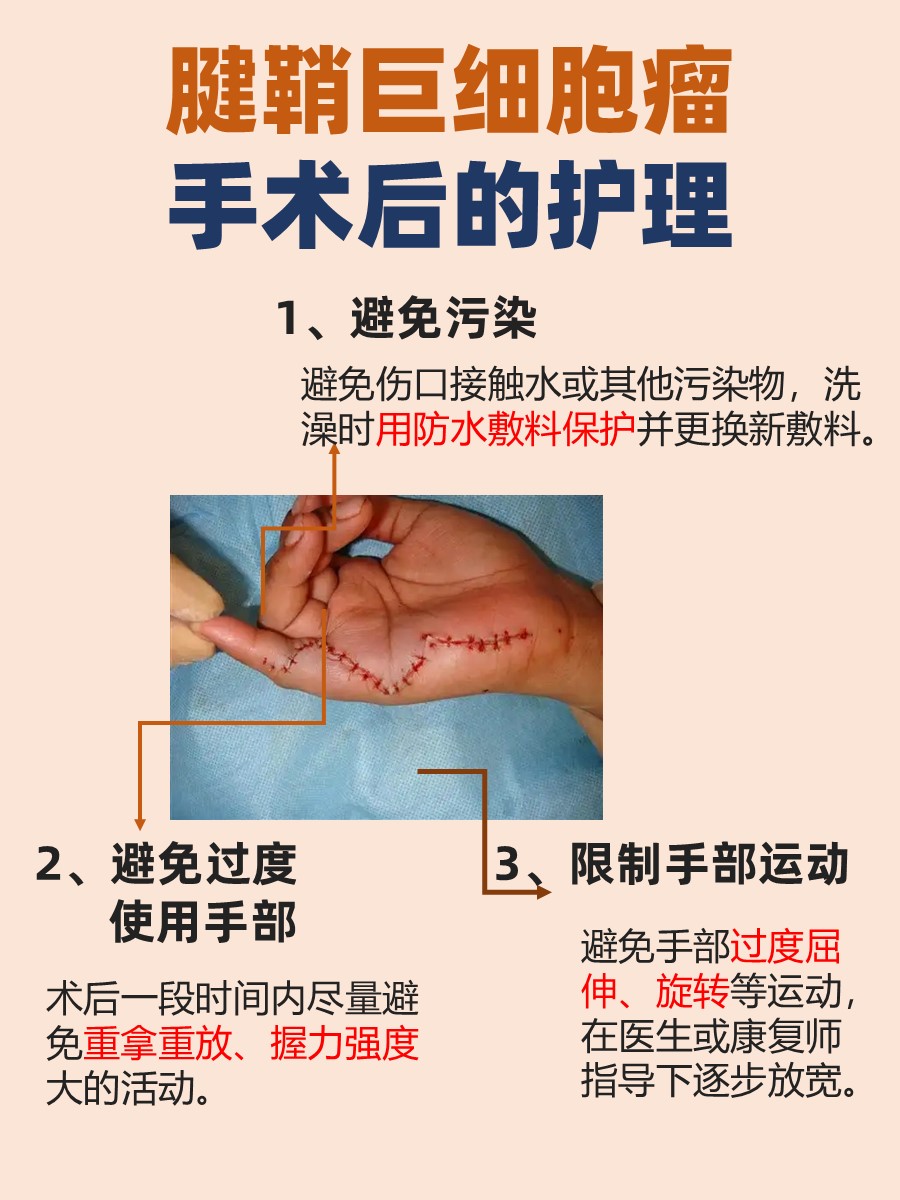 腱鞘巨细胞瘤
手术后的护理

1、避免污染

避免伤口接触水或其他污染物，洗澡时用防水敷料保护并更换新敷料。

2、避免过度使用手部

术后一段时间内尽量避免重拿重放、握力强度大的活动。

3、限制手部运动

避免手部过度屈伸、旋转等运动，在医生或康复师指导下逐步放宽。