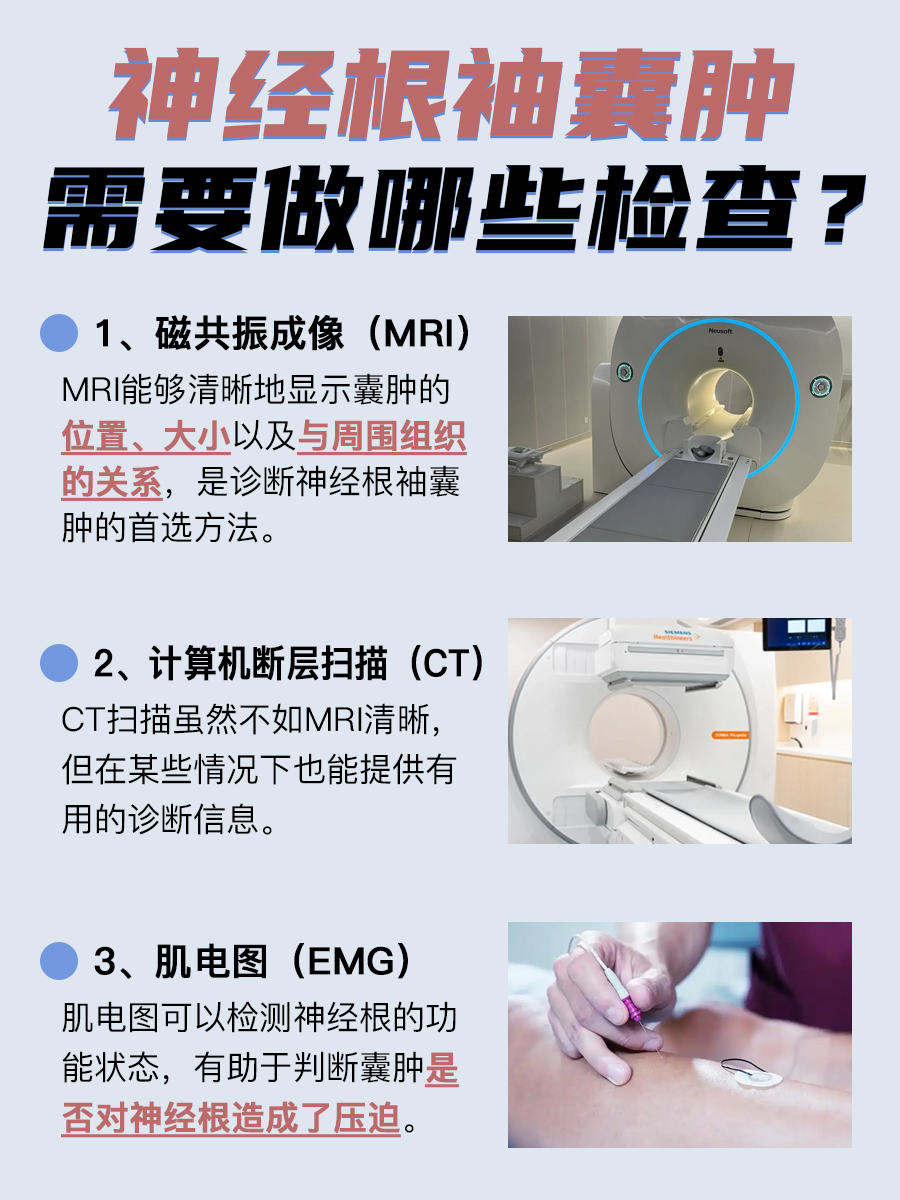 神经根袖囊肿
需要做哪些检查？

1、磁共振成像（MRI）
MRI能够清晰地显示囊肿的位置、大小以及与周围组织的关系，是诊断神经根袖囊肿的首选方法。

Neusoft

2、计算机断层扫描（CT）
CT扫描虽然不如MRI清晰，但在某些情况下也能提供有用的诊断信息。

SIEMENS Healthineers

3、肌电图（EMG）
肌电图可以检测神经根的功能状态，有助于判断囊肿是否对神经根造成了压迫。