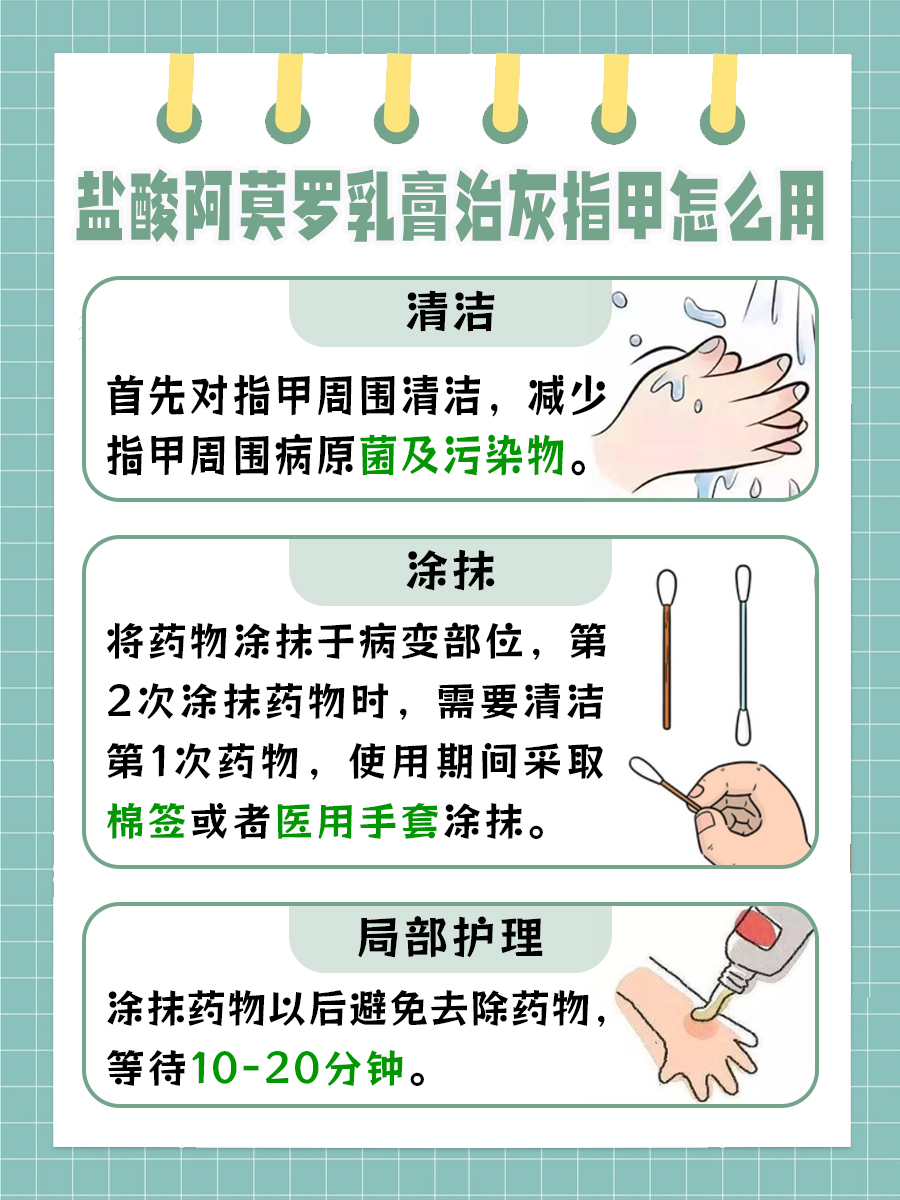 盐酸阿莫罗乳膏治灰指甲怎么用

清洁

首先对指甲周围清洁，减少指甲周围病原菌及污染物。

涂抹

将药物涂抹于病变部位，第2次涂抹药物时，需要清洁第1次药物，使用期间采取棉签或者医用手套涂抹。

局部护理

涂抹药物以后避免去除药物，等待10-20分钟。