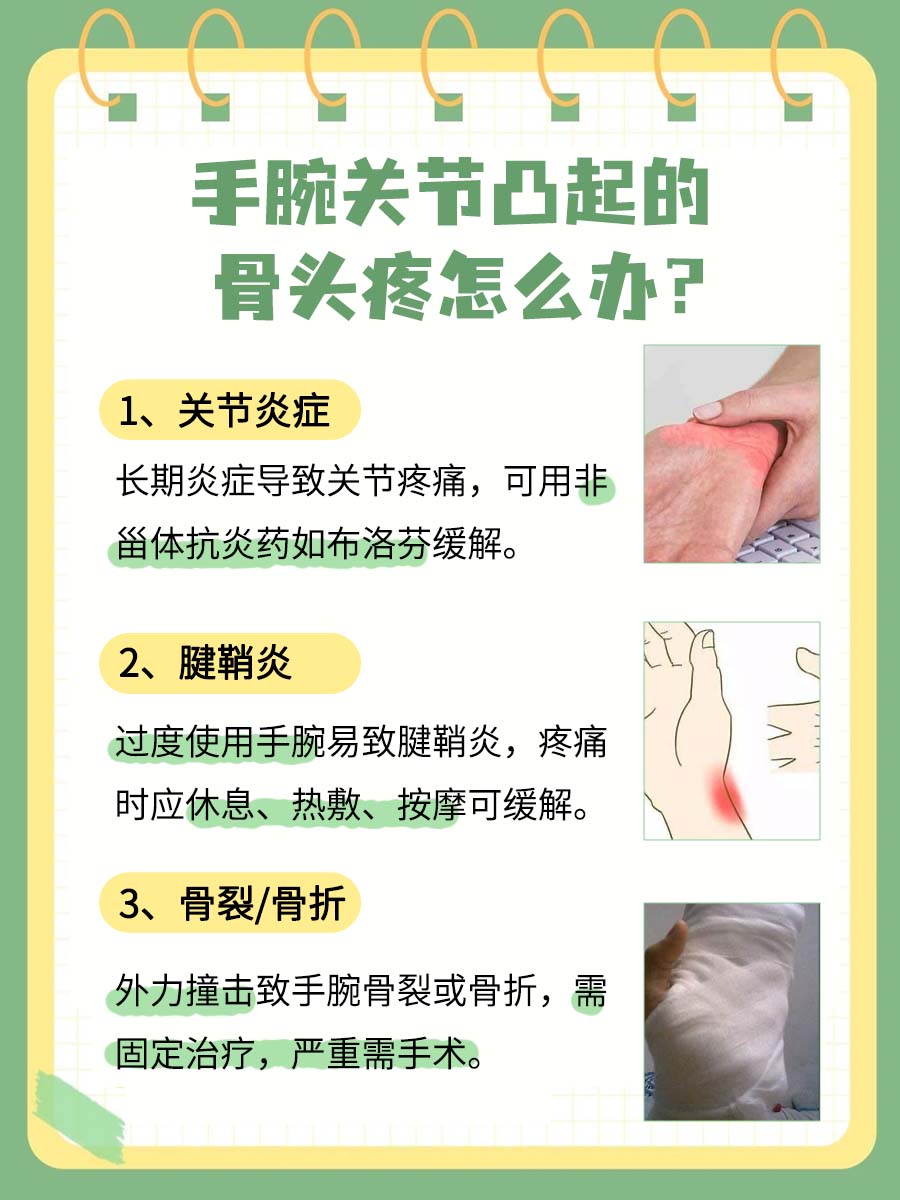 手腕关节凸起的骨头疼怎么办?

1、关节炎症

长期炎症导致关节疼痛，可用非甾体抗炎药如布洛芬缓解。

2、腱鞘炎

过度使用手腕易致腱鞘炎，疼痛时应休息、热敷、按摩可缓解。

3、骨裂/骨折

外力撞击致手腕骨裂或骨折，需固定治疗，严重需手术。