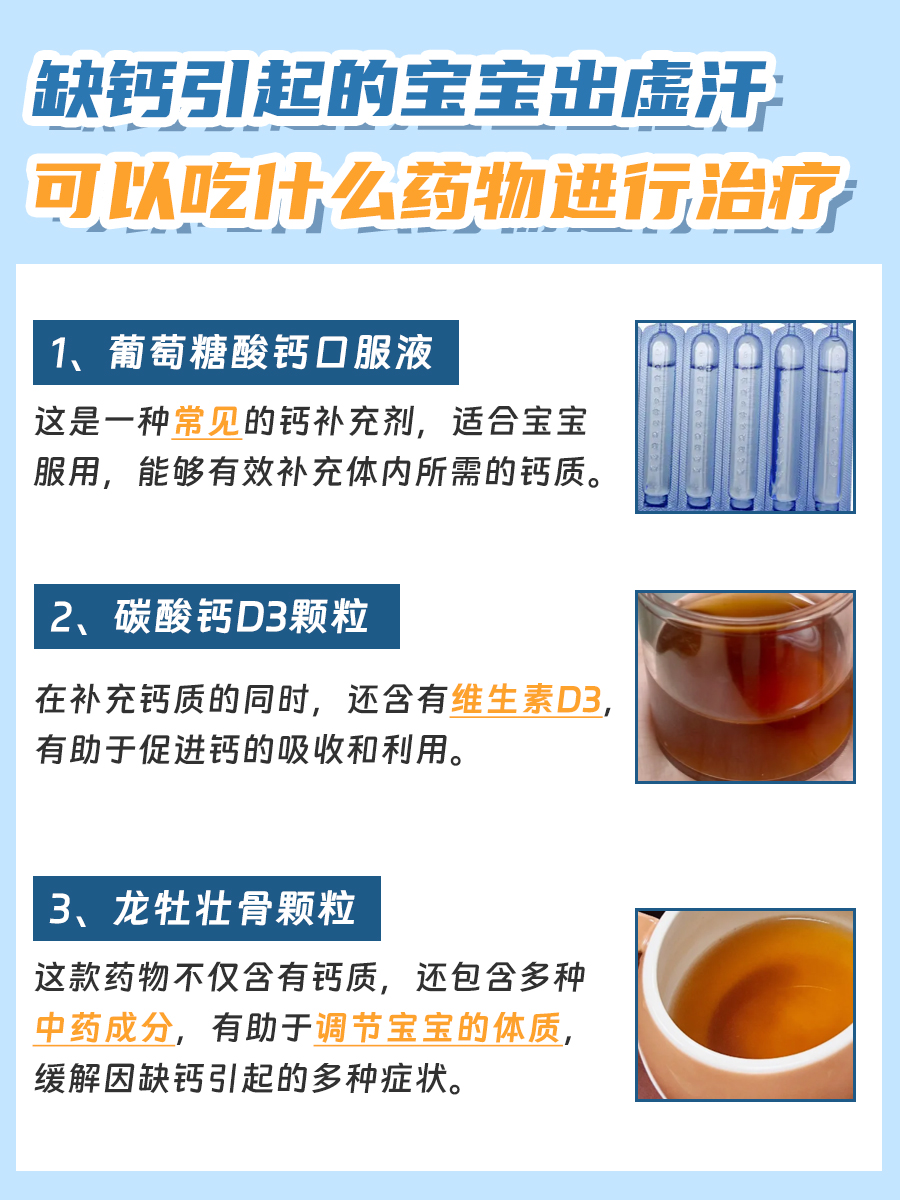 缺钙引起的宝宝出虚汗
可以吃什么药物进行治疗

1、葡萄糖酸钙口服液

这是一种常见的钙补充剂，适合宝宝服用，能够有效补充体内所需的钙质。

2、碳酸钙D3颗粒

在补充钙质的同时，还含有维生素D3，有助于促进钙的吸收和利用。

3、龙牡壮骨颗粒

这款药物不仅含有钙质，还包含多种中药成分，有助于调节宝宝的体质，缓解因缺钙引起的多种症状。