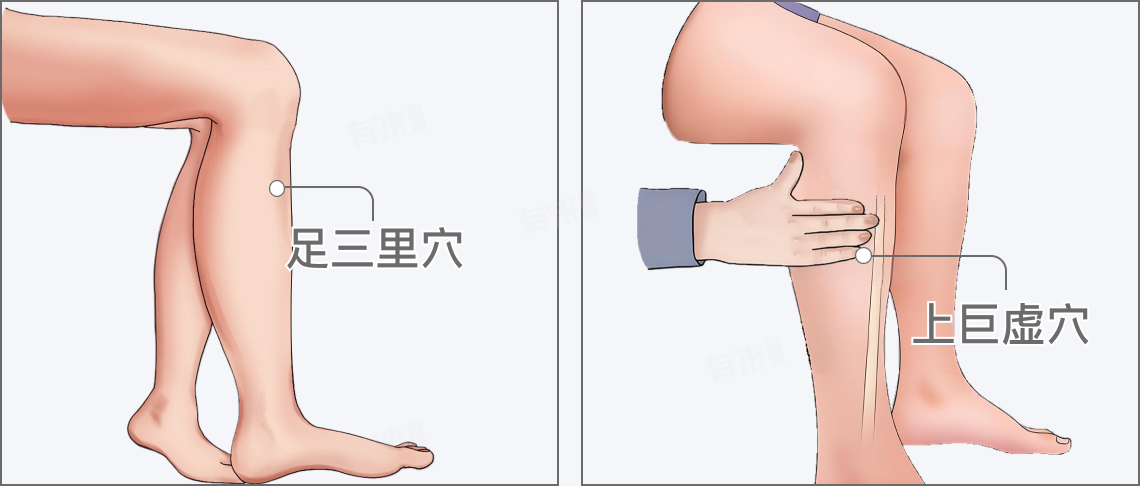 足三里穴

上巨虚穴