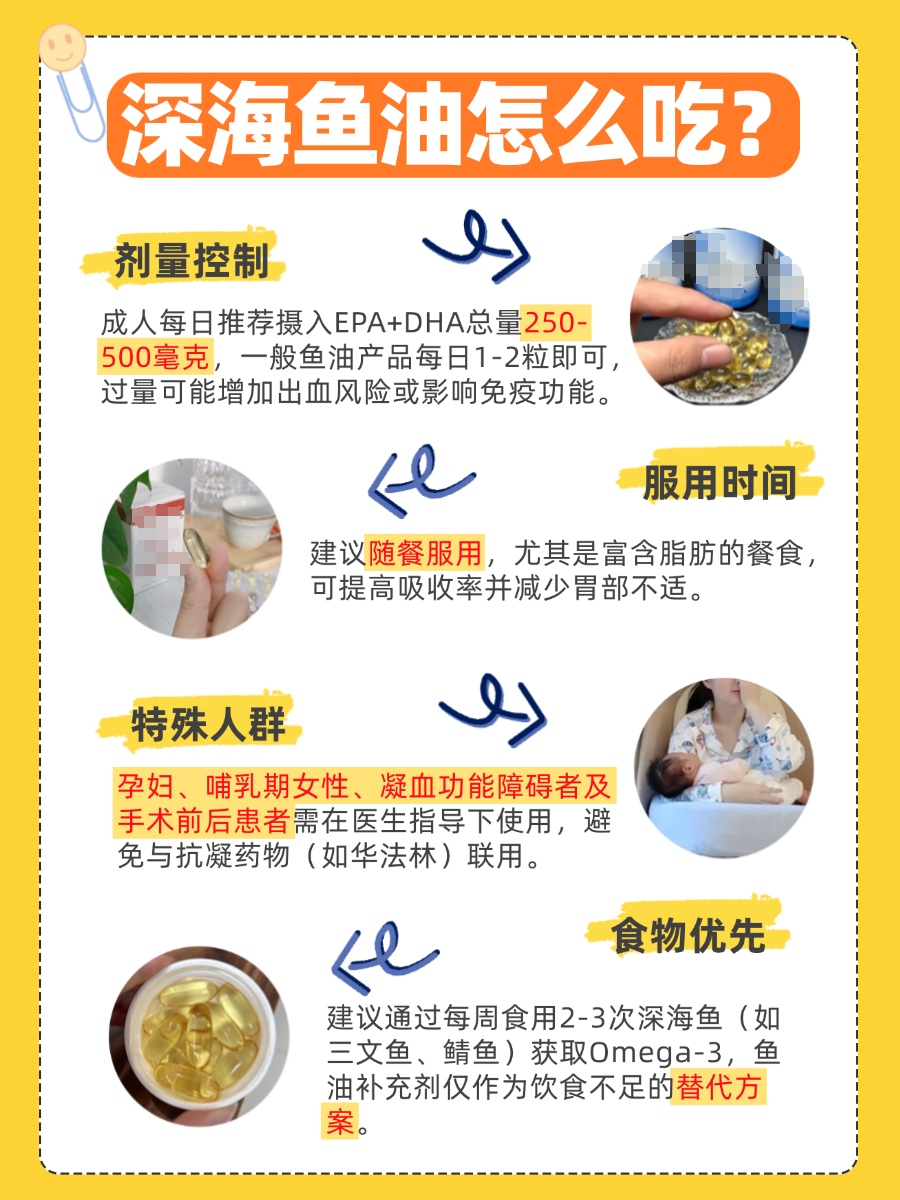 深海鱼油怎么吃？

剂量控制

成人每日推荐摄入EPA+DHA总量250-500毫克，一般鱼油产品每日1-2粒即可，过量可能增加出血风险或影响免疫功能。

服用时间

建议随餐服用，尤其是富含脂肪的餐食，可提高吸收率并减少胃部不适。

特殊人群

孕妇、哺乳期女性、凝血功能障碍者及手术前后患者需在医生指导下使用，避免与抗凝药物（如华法林）联用。

食物优先

建议通过每周食用2-3次深海鱼（如三文鱼、鲭鱼）获取Omega-3，鱼油补充剂仅作为饮食不足的替代方案。