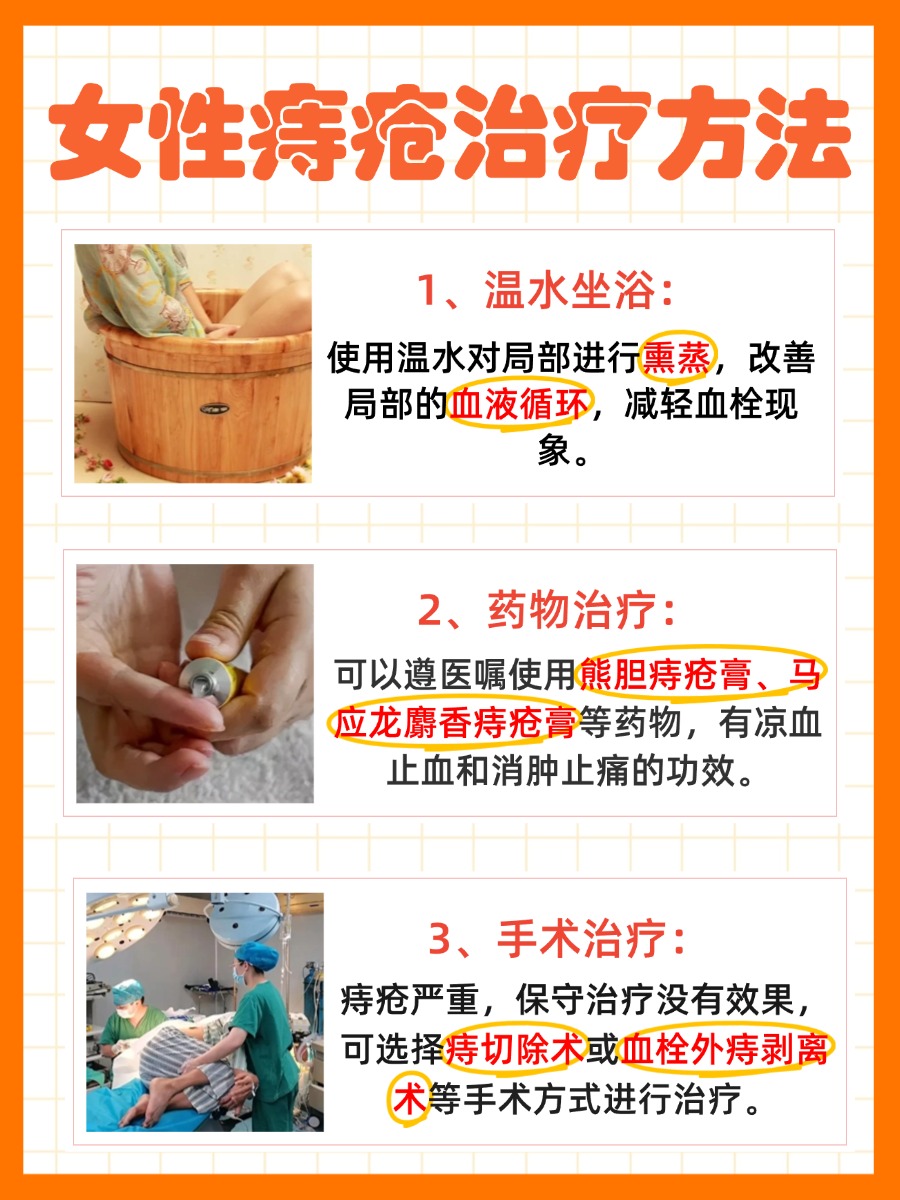 女性痔疮治疗方法

1、温水坐浴：

使用温水对局部进行熏蒸，改善局部的血液循环，减轻血栓现象。

2、药物治疗：

可以遵医嘱使用熊胆痔疮膏、马应龙麝香痔疮膏等药物，有凉血止血和消肿止痛的功效。

3、手术治疗：

痔疮严重，保守治疗没有效果，可选择痔切除术或血栓外痔剥离术等手术方式进行治疗。