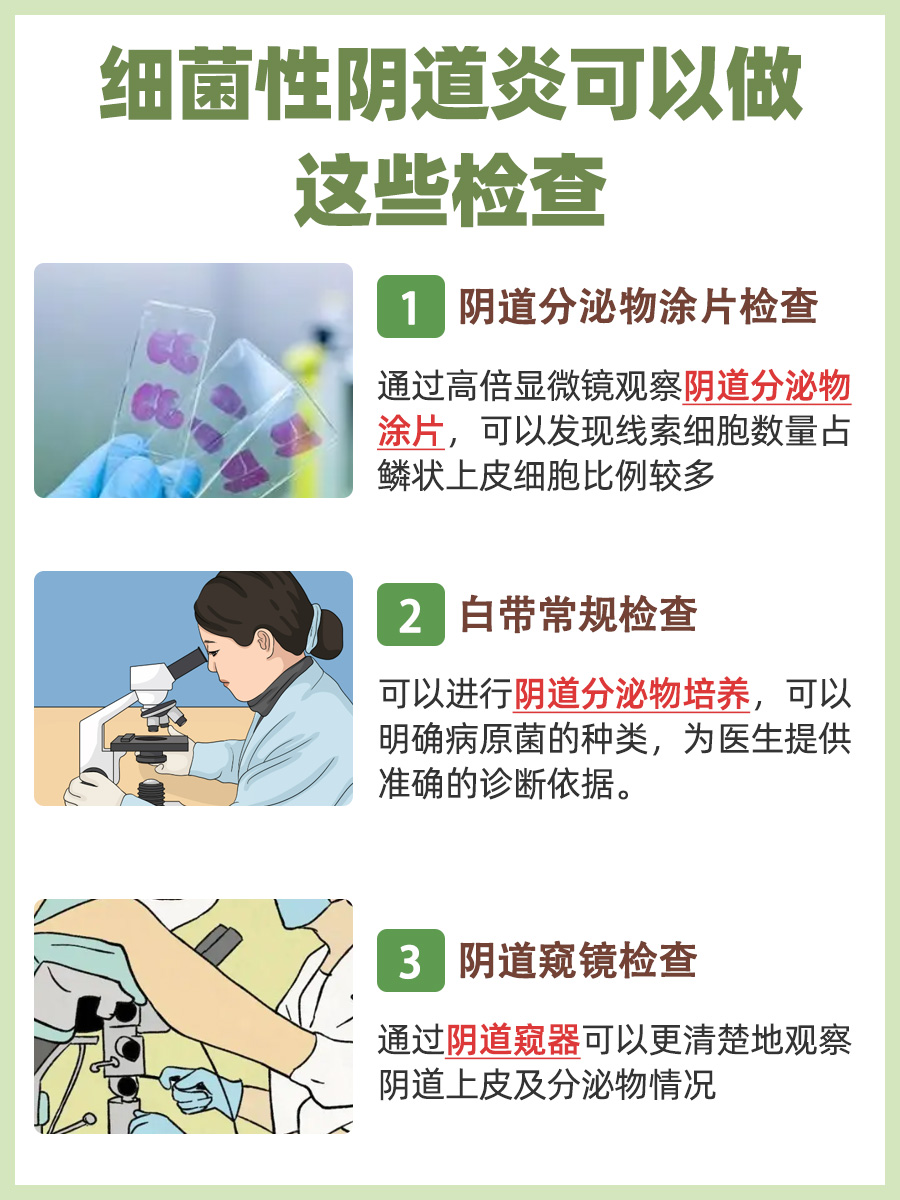 细菌性阴道炎可以做这些检查

1 阴道分泌物涂片检查

通过高倍显微镜观察阴道分泌物涂片，可以发现线索细胞数量占鳞状上皮细胞比例较多

2 白带常规检查

可以进行阴道分泌物培养，可以明确病原菌的种类，为医生提供准确的诊断依据。

3 阴道窥镜检查

通过阴道窥器可以更清楚地观察阴道上皮及分泌物情况