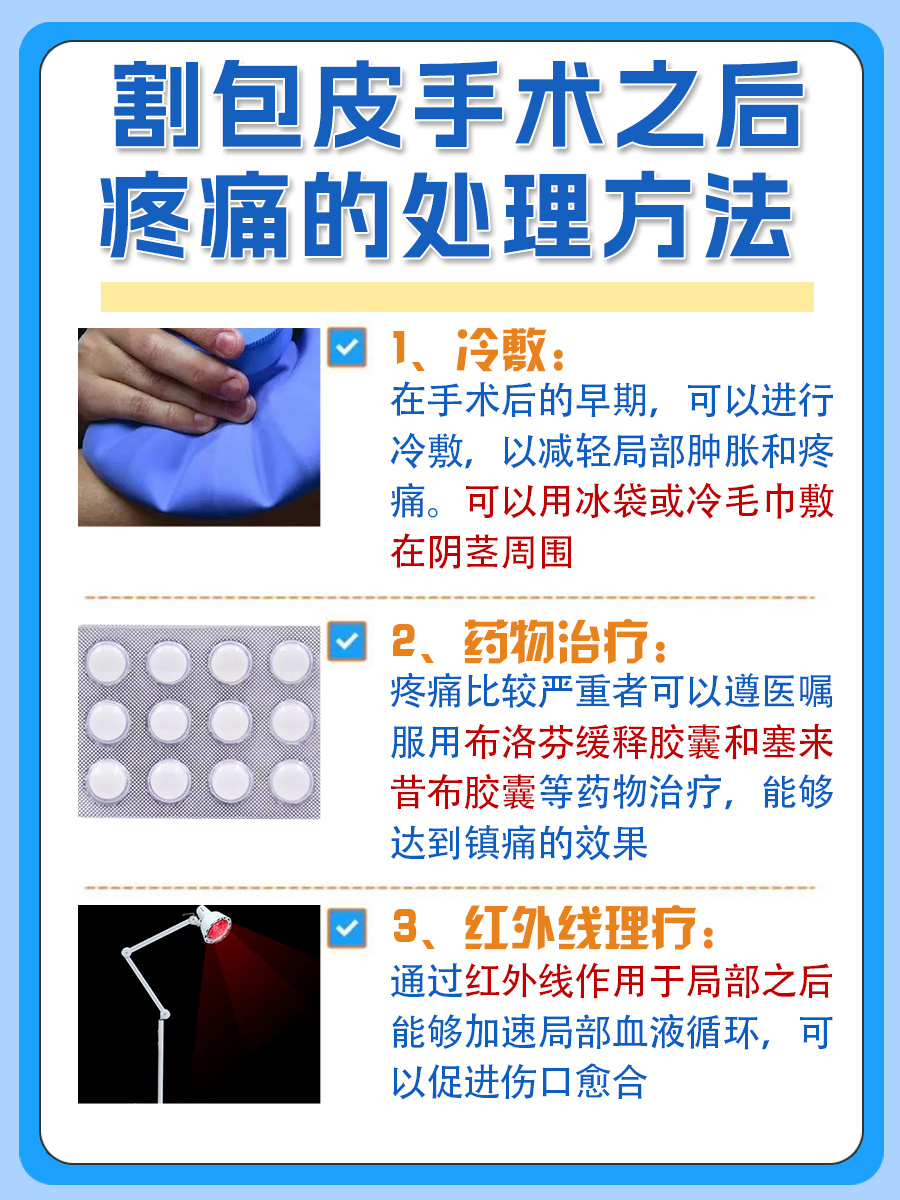 割包皮手术之后疼痛的处理方法

1、冷敷：
在手术后的早期，可以进行冷敷，以减轻局部肿胀和疼痛。可以用冰袋或冷毛巾敷在阴茎周围

2、药物治疗：
疼痛比较严重者可以遵医嘱服用布洛芬缓释胶囊和塞来昔布胶囊等药物治疗，能够达到镇痛的效果

3、红外线理疗：
通过红外线作用于局部之后能够加速局部血液循环，可以促进伤口愈合