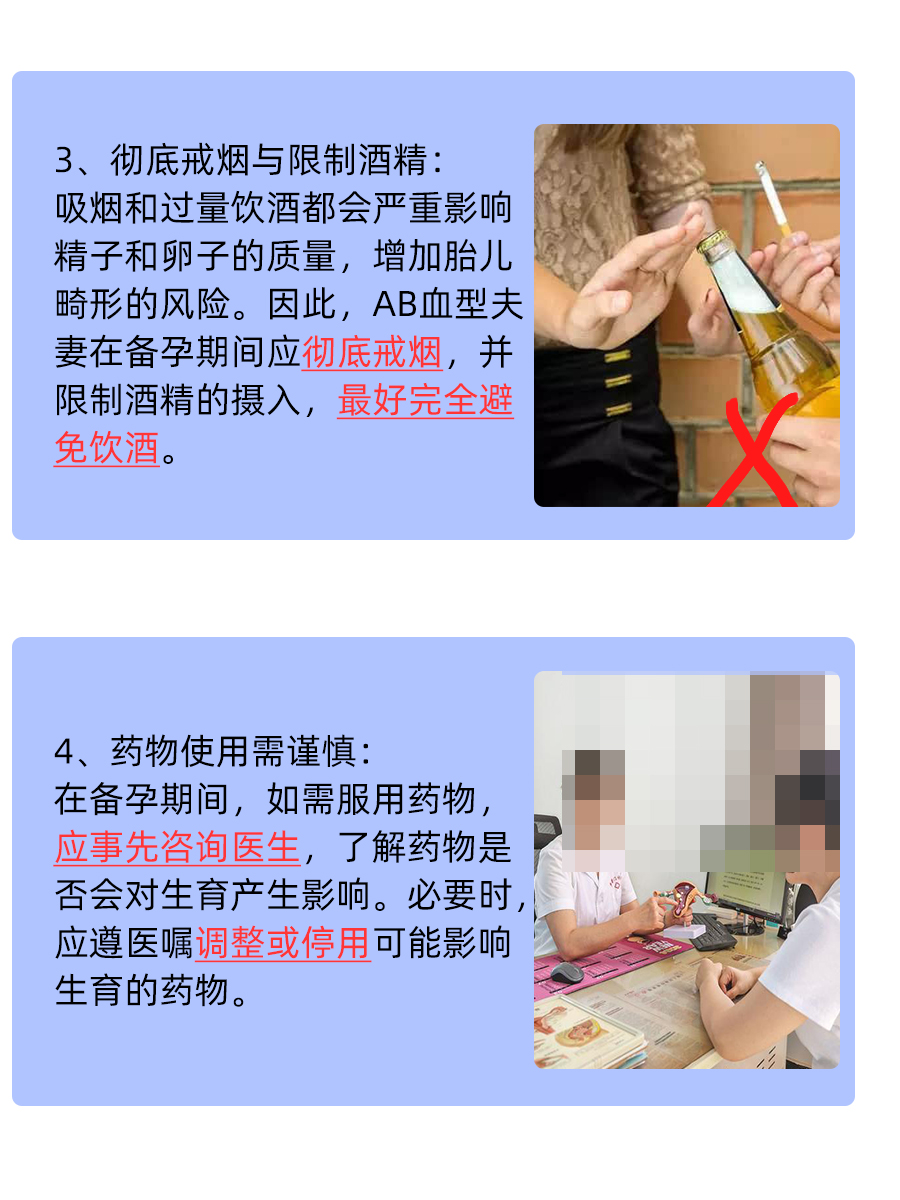 3、彻底戒烟与限制酒精：
吸烟和过量饮酒都会严重影响精子和卵子的质量，增加胎儿畸形的风险。因此，AB血型夫妻在备孕期间应彻底戒烟，并限制酒精的摄入，最好完全避免饮酒。

4、药物使用需谨慎：
在备孕期间，如需服用药物，应事先咨询医生，了解药物是否会对生育产生影响。必要时，应遵医嘱调整或停用可能影响生育的药物。