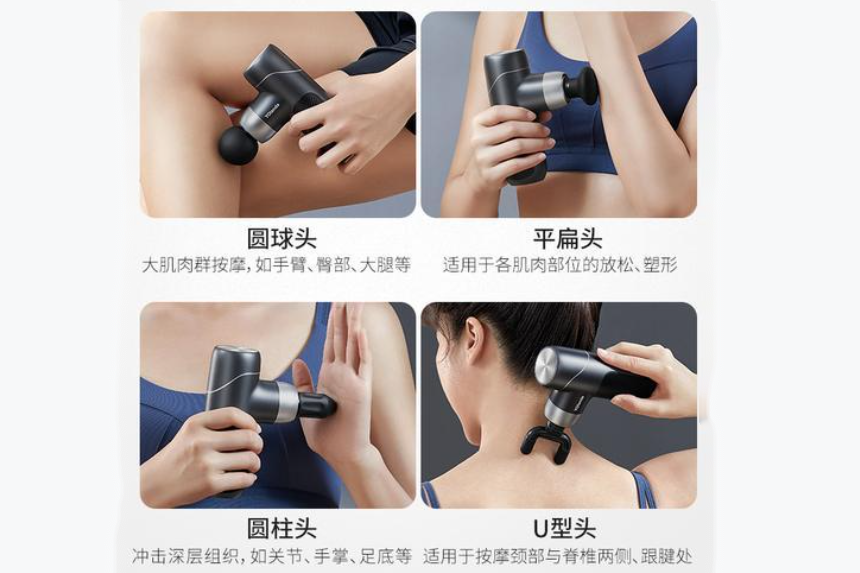 圆球头
大肌肉群按摩，如手臂、臀部、大腿等

平扁头
适用于各肌肉部位的放松、塑形

圆柱头
冲击深层组织，如关节、手掌、足底等

U型头
适用于按摩颈部与脊椎两侧、跟腱处