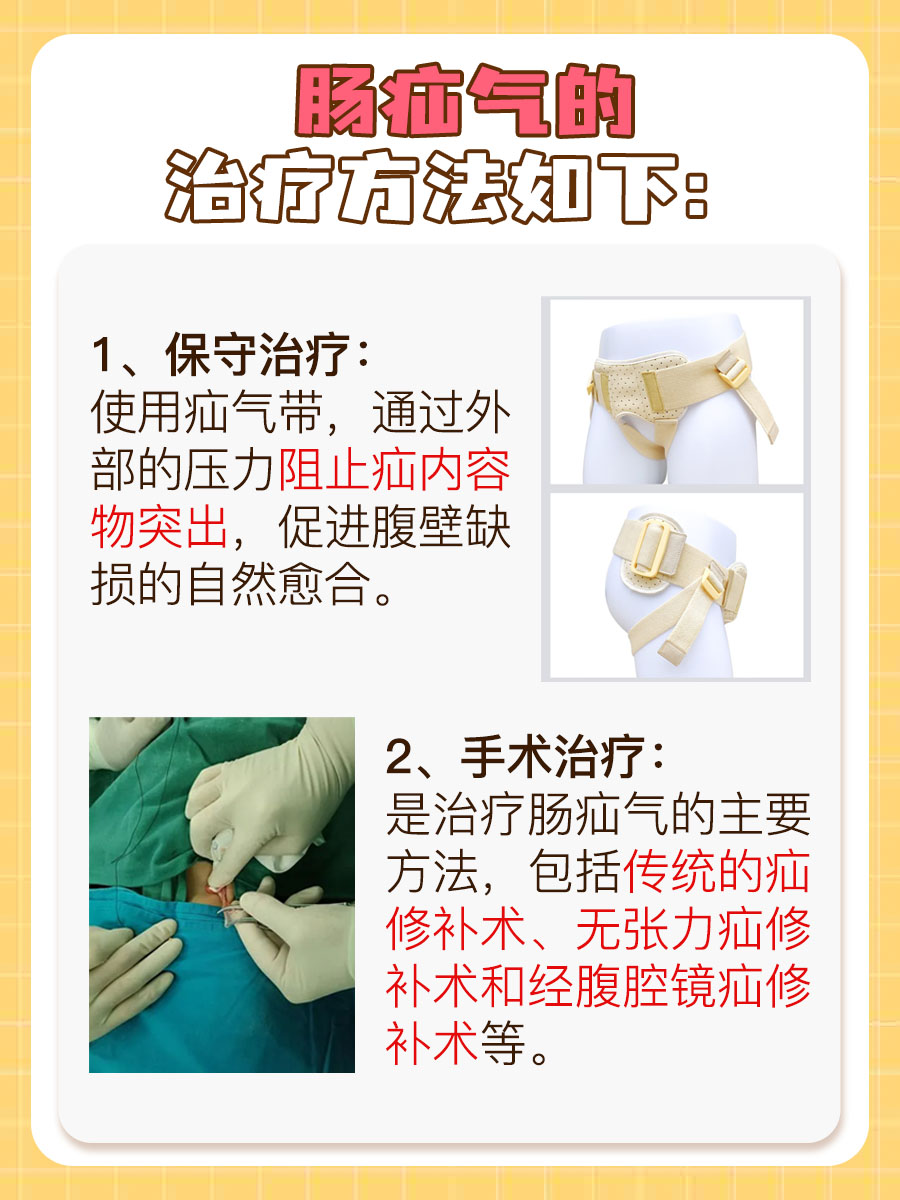 肠疝气的
治疗方法如下:

1、保守治疗:
使用疝气带，通过外部的压力阻止疝内容物突出，促进腹壁缺损的自然愈合。

2、手术治疗:
是治疗肠疝气的主要方法，包括传统的疝修补术、无张力疝修补术和经腹腔镜疝修补术等。