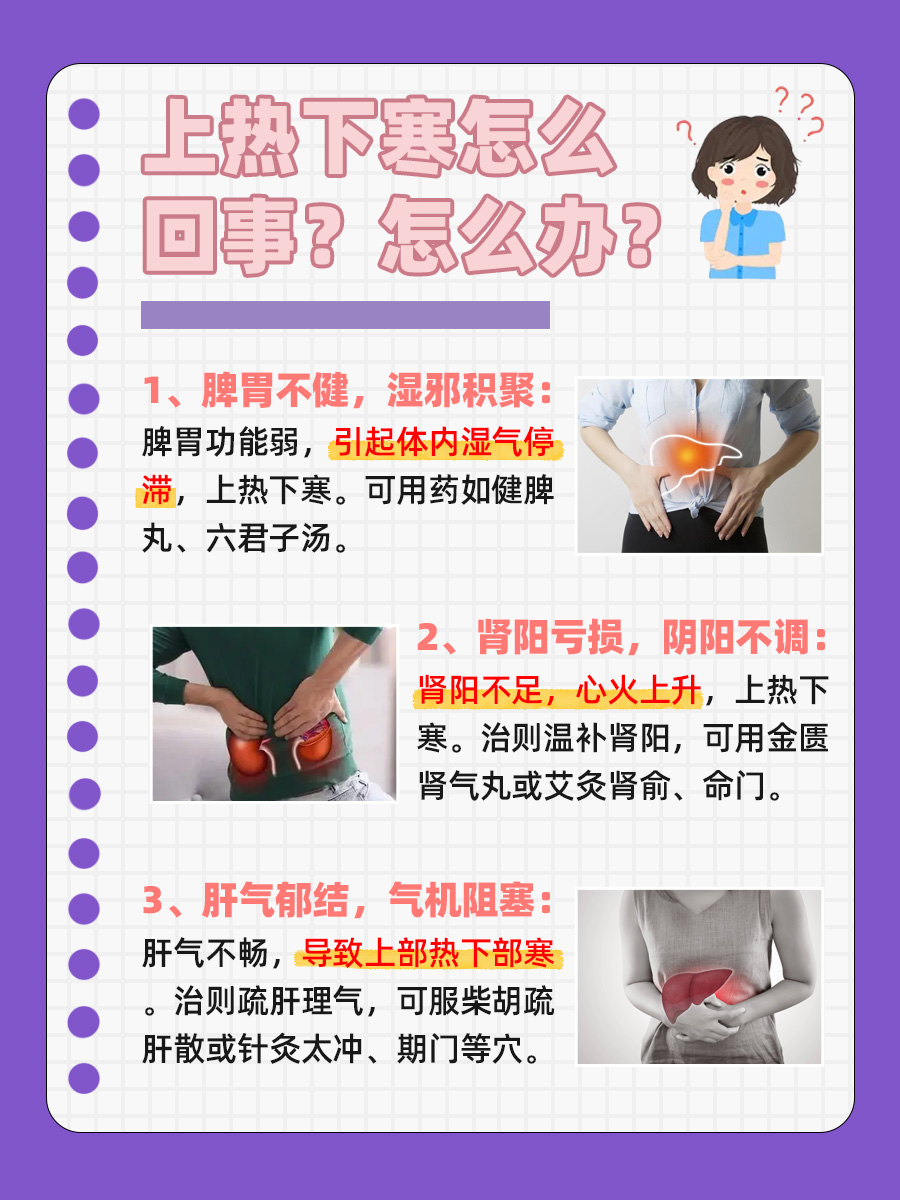 上热下寒怎么回事？怎么办？

1、脾胃不健，湿邪积聚：
脾胃功能弱，引起体内湿气停滞，上热下寒。可用药如健脾丸、六君子汤。

2、肾阳亏损，阴阳不调：
肾阳不足，心火上升，上热下寒。治则温补肾阳，可用金匮肾气丸或艾灸肾俞、命门。

3、肝气郁结，气机阻塞：
肝气不畅，导致上部热下部寒。治则疏肝理气，可服柴胡疏肝散或针灸太冲、期门等穴。