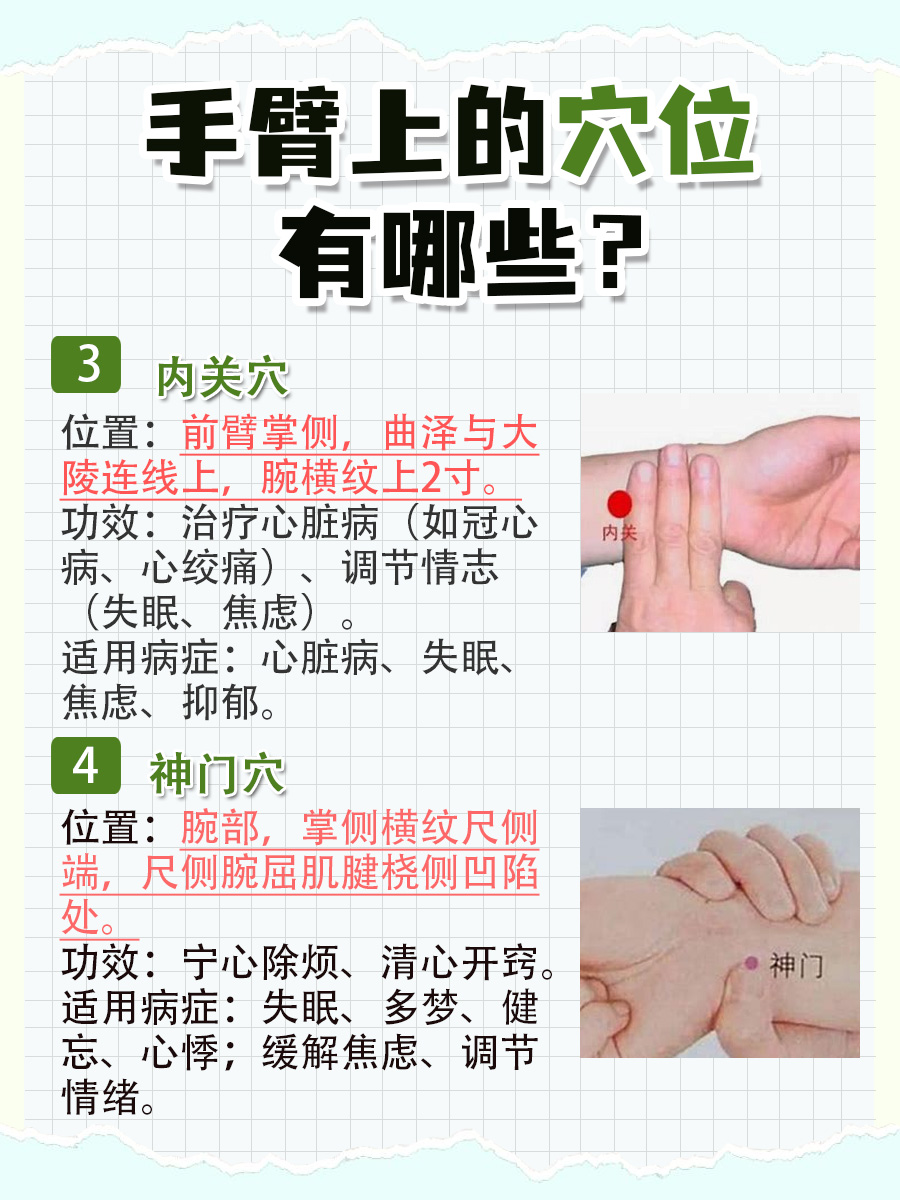 手臂上的穴位有哪些？

3 内关穴

位置：前臂掌侧，曲泽与大陵连线上，腕横纹上2寸。
功效：治疗心脏病（如冠心病、心绞痛）、调节情志（失眠、焦虑）。
适用病症：心脏病、失眠、焦虑、抑郁。

内关

4 神门穴

位置：腕部，掌侧横纹尺侧端，尺侧腕屈肌腱桡侧凹陷处。
功效：宁心除烦、清心开窍。
适用病症：失眠、多梦、健忘、心悸；缓解焦虑、调节情绪。

神门