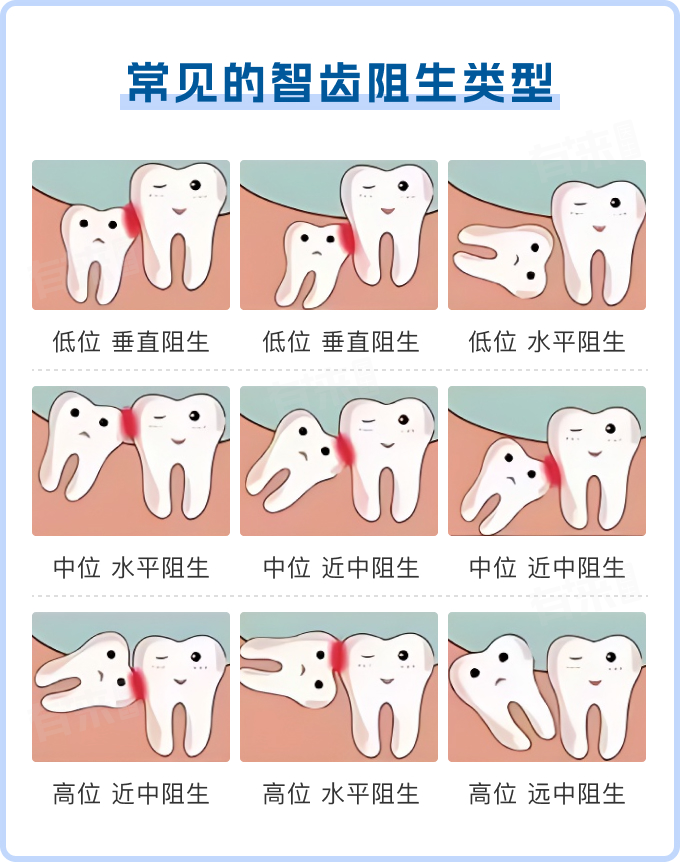 常见的智齿阻生类型

低位 垂直阻生

低位 垂直阻生

低位 水平阻生

中位 水平阻生

中位 近中阻生

中位 近中阻生

高位 近中阻生

高位 水平阻生

高位 远中阻生