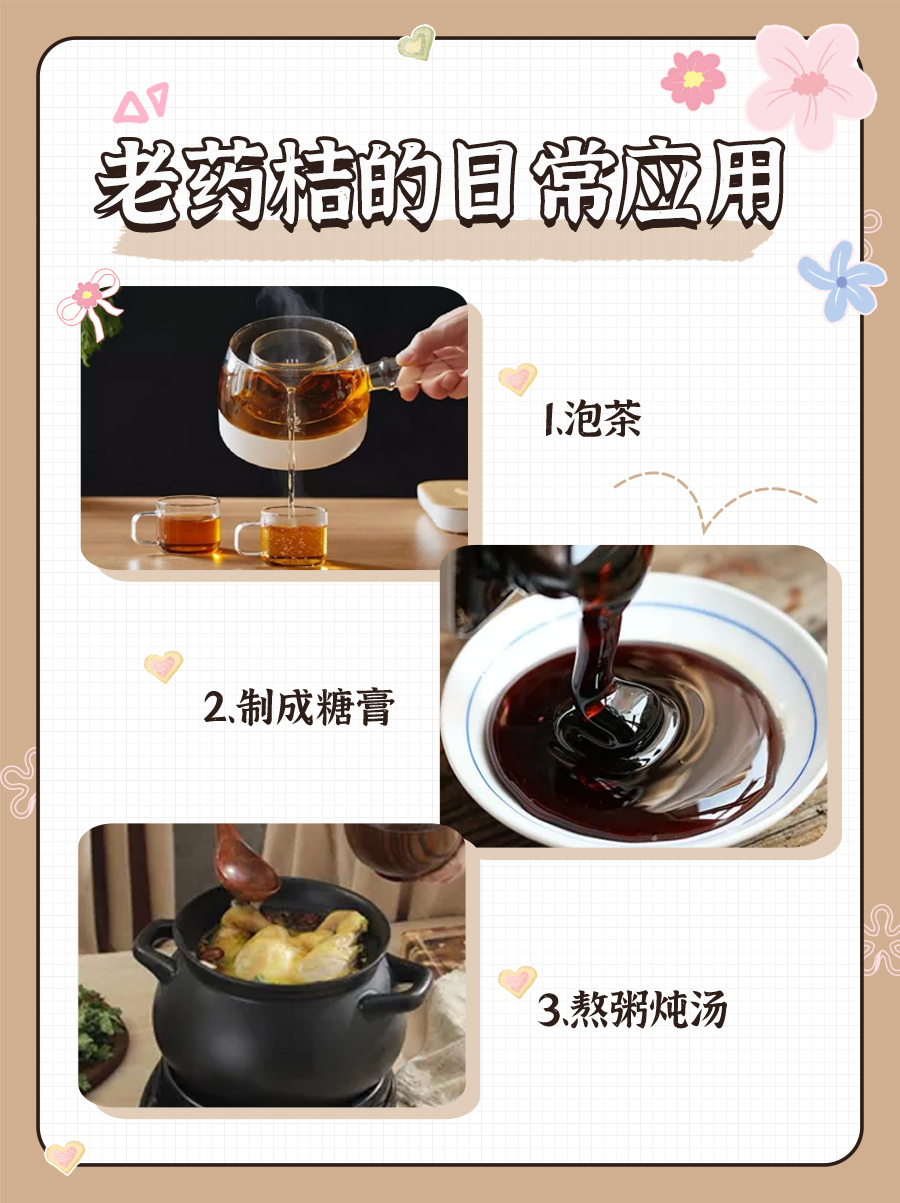 老药桔的日常应用

1.泡茶

2.制成糖膏

3.熬粥炖汤