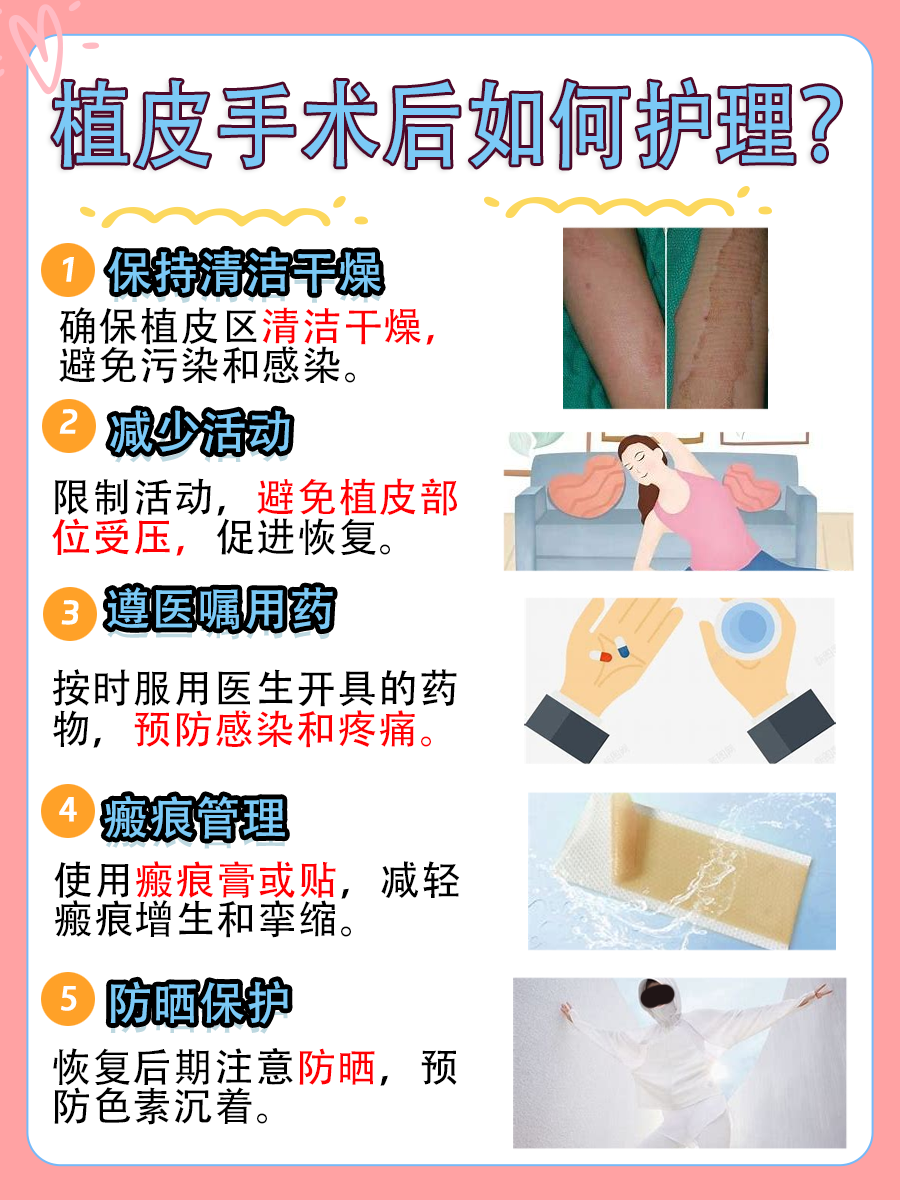 植皮手术后如何护理?

1 保持清洁干燥
确保植皮区清洁干燥，避免污染和感染。

2 减少活动
限制活动，避免植皮部位受压，促进恢复。

3 遵医嘱用药
按时服用医生开具的药物，预防感染和疼痛。

4 瘢痕管理
使用瘢痕膏或贴，减轻瘢痕增生和挛缩。

5 防晒保护
恢复后期注意防晒，预防色素沉着。