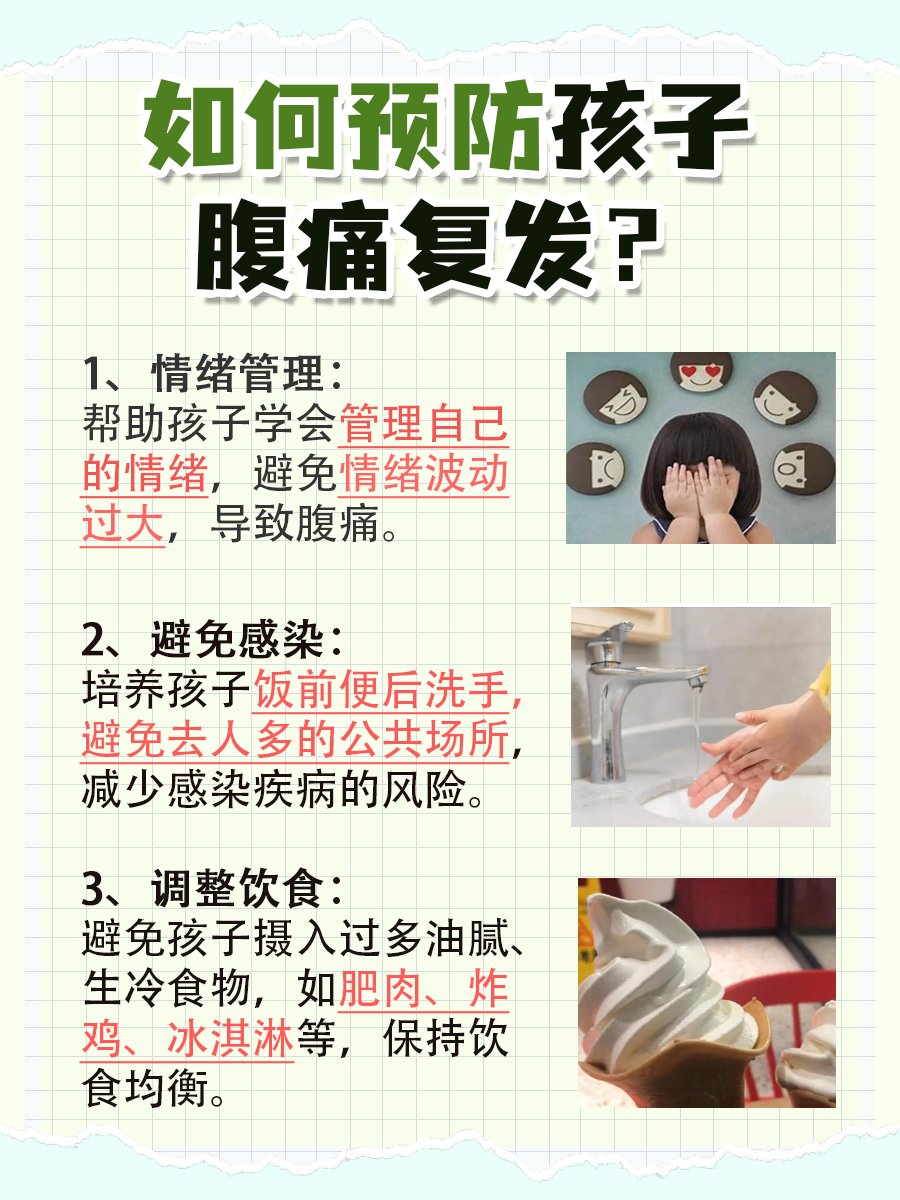 如何预防孩子腹痛复发？

1、情绪管理：
帮助孩子学会管理自己的情绪，避免情绪波动过大，导致腹痛。

2、避免感染：
培养孩子饭前便后洗手，避免去人多的公共场所，减少感染疾病的风险。

3、调整饮食：
避免孩子摄入过多油腻、生冷食物，如肥肉、炸鸡、冰淇淋等，保持饮食均衡。