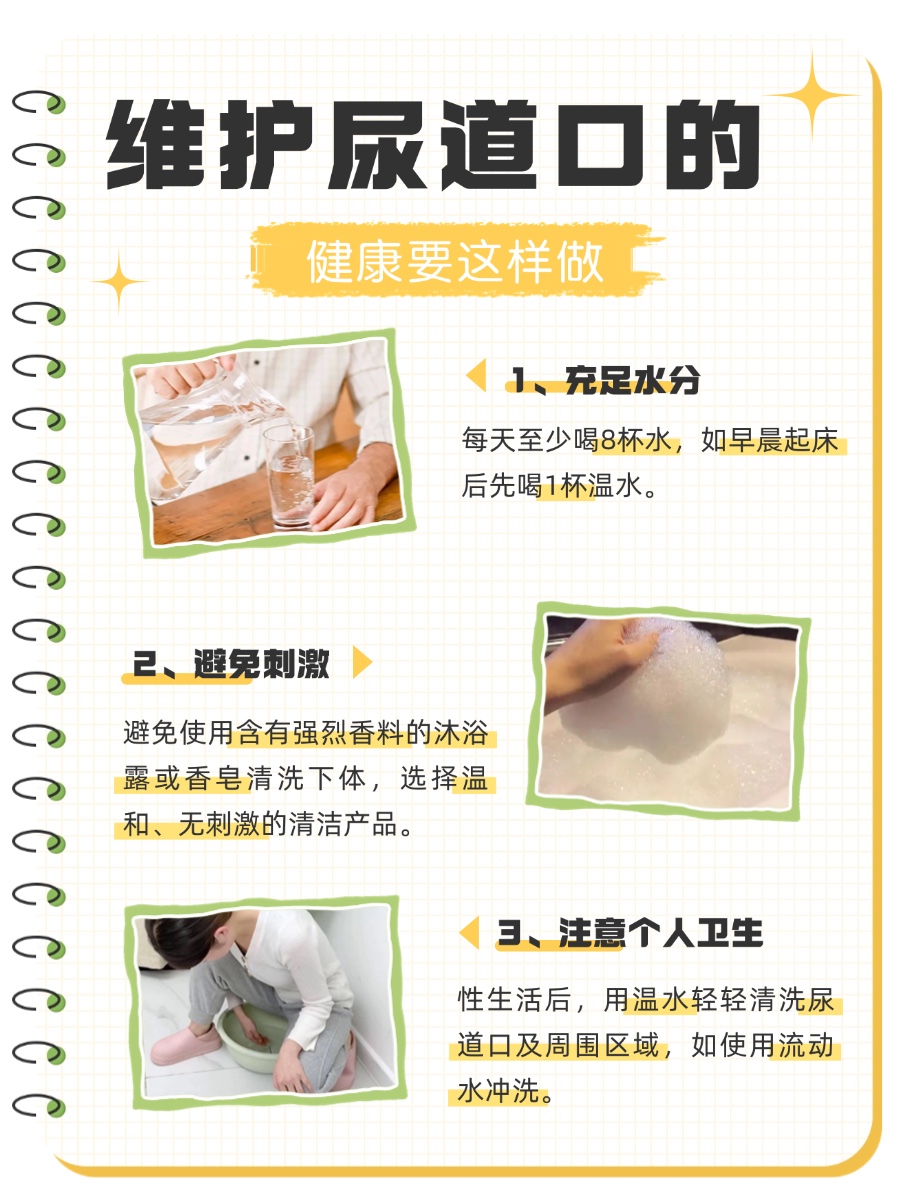 维护尿道口的

健康要这样做

1、充足水分

每天至少喝8杯水，如早晨起床后先喝1杯温水。

2、避免刺激

避免使用含有强烈香料的沐浴露或香皂清洗下体，选择温和、无刺激的清洁产品。

3、注意个人卫生

性生活后，用温水轻轻清洗尿道口及周围区域，如使用流动水冲洗。