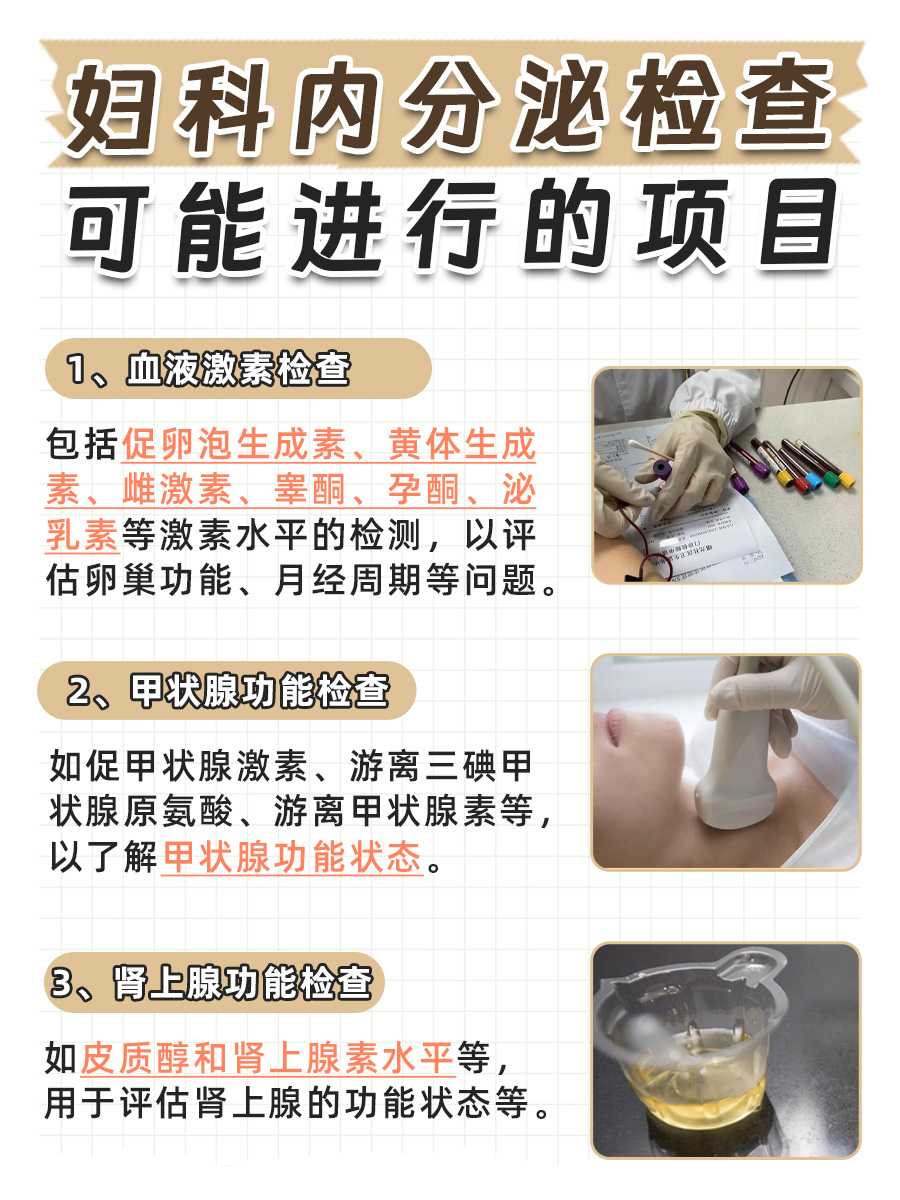 妇科内分泌检查
可能进行的项目

1、血液激素检查

包括促卵泡生成素、黄体生成素、雌激素、睾酮、孕酮、泌乳素等激素水平的检测，以评估卵巢功能、月经周期等问题。

2、甲状腺功能检查

如促甲状腺激素、游离三碘甲状腺原氨酸、游离甲状腺素等，以了解甲状腺功能状态。

3、肾上腺功能检查

如皮质醇和肾上腺素水平等，用于评估肾上腺的功能状态等。