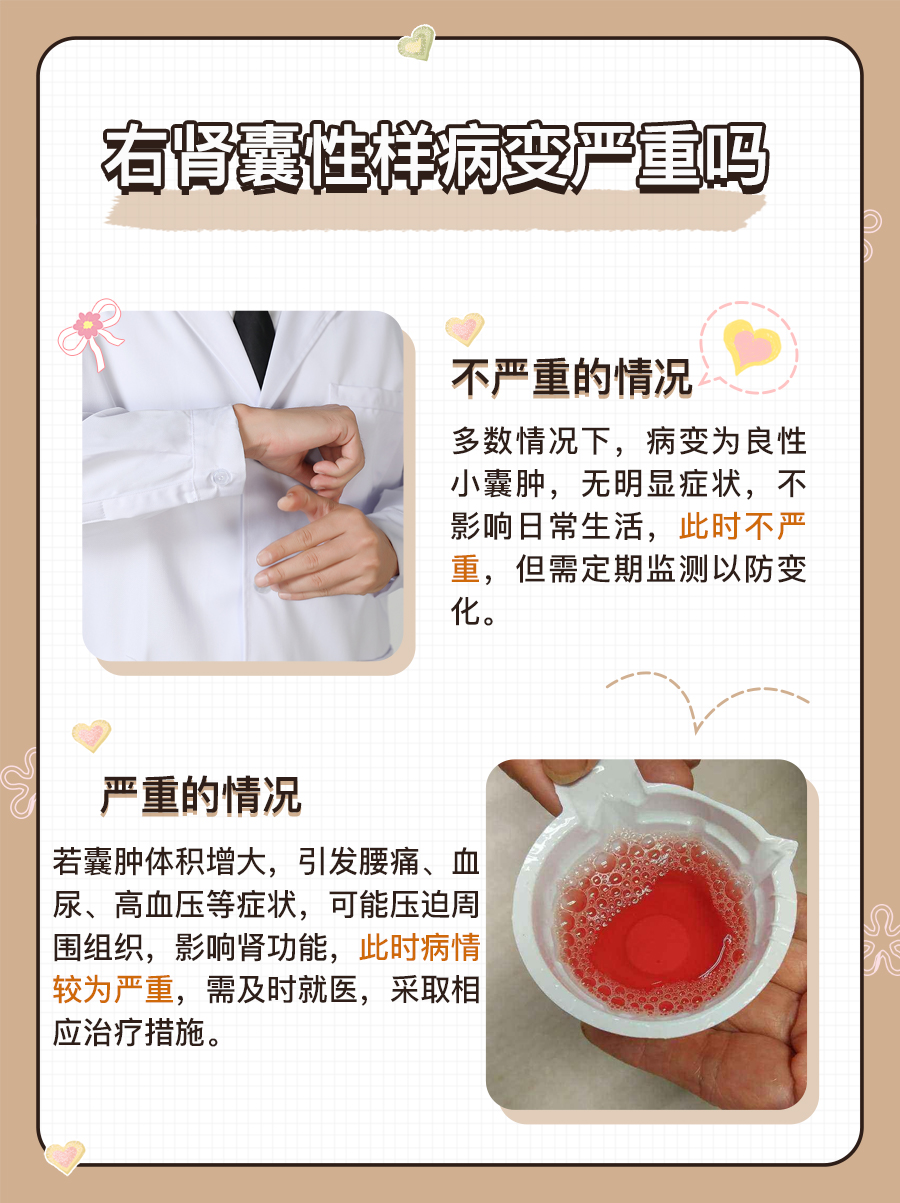 右肾囊性样病变严重吗

不严重的情况

多数情况下，病变为良性小囊肿，无明显症状，不影响日常生活，此时不严重，但需定期监测以防变化。

严重的情况

若囊肿体积增大，引发腰痛、血尿、高血压等症状，可能压迫周围组织，影响肾功能，此时病情较为严重，需及时就医，采取相应治疗措施。