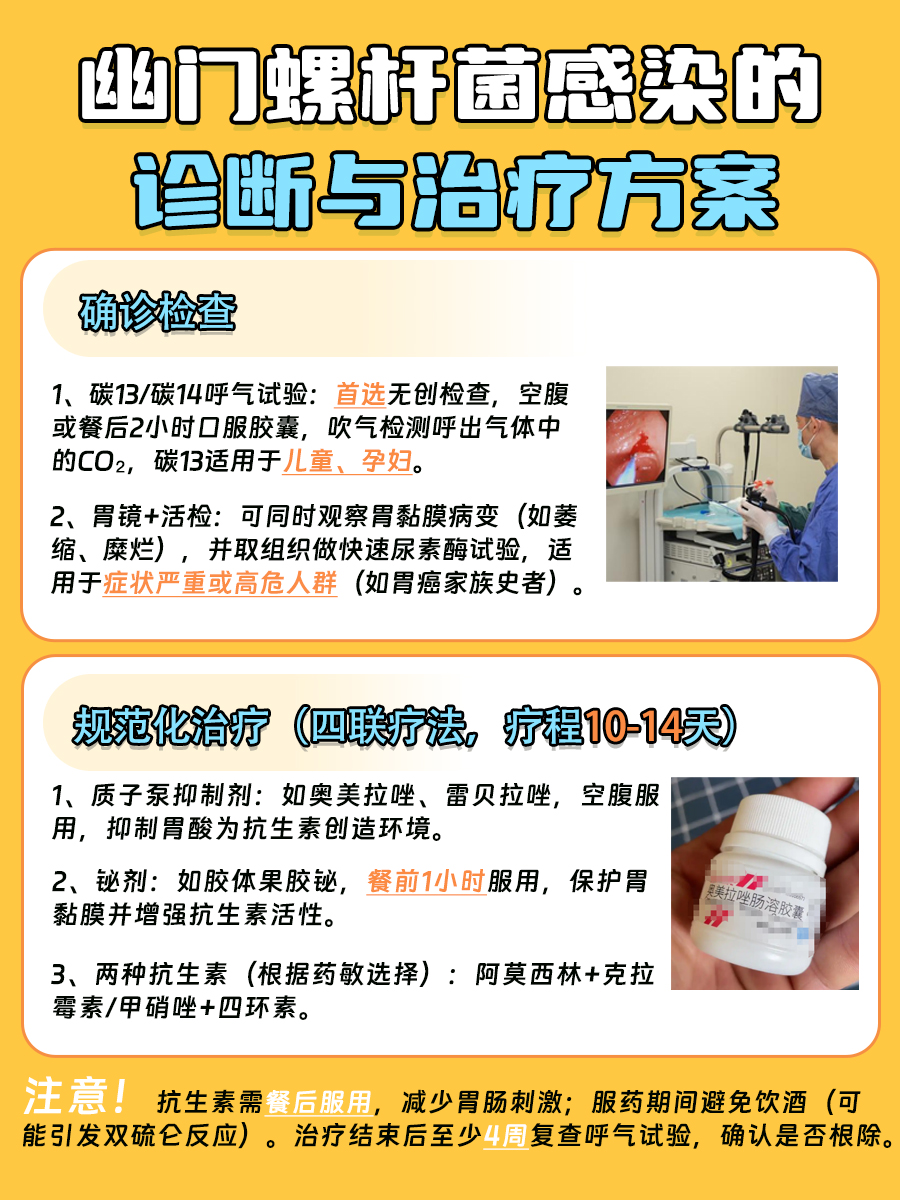 幽门螺杆菌感染的
诊断与治疗方案

确诊检查

1、碳13/碳14呼气试验：首选无创检查，空腹或餐后2小时口服胶囊，吹气检测呼出气体中的$CO_2$，碳13适用于儿童、孕妇。

2、胃镜+活检：可同时观察胃黏膜病变（如萎缩、糜烂），并取组织做快速尿素酶试验，适用于症状严重或高危人群（如胃癌家族史者）。

规范化治疗（四联疗法，疗程10-14天）

1、质子泵抑制剂：如奥美拉唑、雷贝拉唑，空腹服用，抑制胃酸为抗生素创造环境。

2、铋剂：如胶体果胶铋，餐前1小时服用，保护胃黏膜并增强抗生素活性。

3、两种抗生素（根据药敏选择）：阿莫西林+克拉霉素/甲硝唑+四环素。

奥美拉唑肠溶胶囊

注意！抗生素需餐后服用，减少胃肠刺激；服药期间避免饮酒（可能引发双硫仑反应）。治疗结束后至少4周复查呼气试验，确认是否根除。