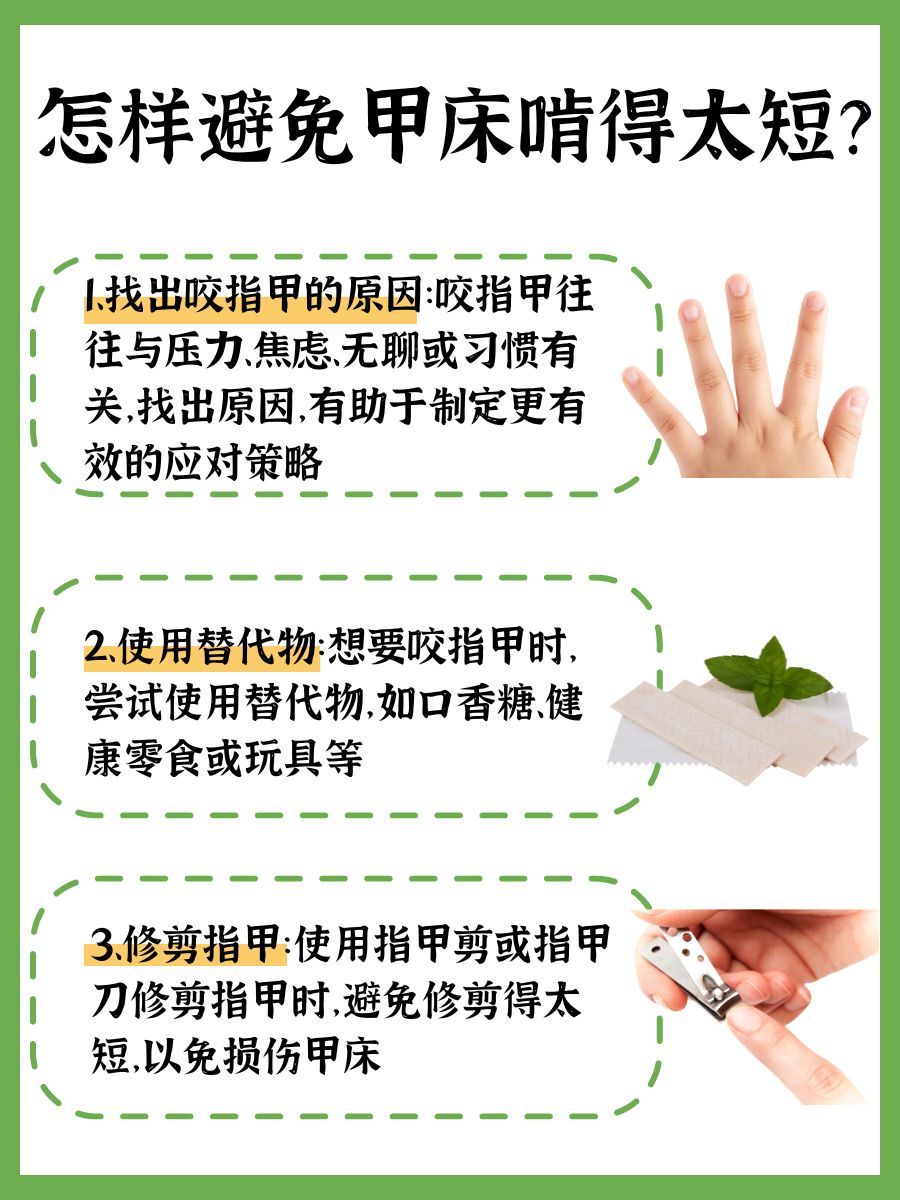 怎样避免甲床啃得太短？

1.找出咬指甲的原因：咬指甲往往与压力、焦虑、无聊或习惯有关，找出原因，有助于制定更有效的应对策略

2.使用替代物：想要咬指甲时，尝试使用替代物，如口香糖、健康零食或玩具等

3.修剪指甲：使用指甲剪或指甲刀修剪指甲时，避免修剪得太短，以免损伤甲床