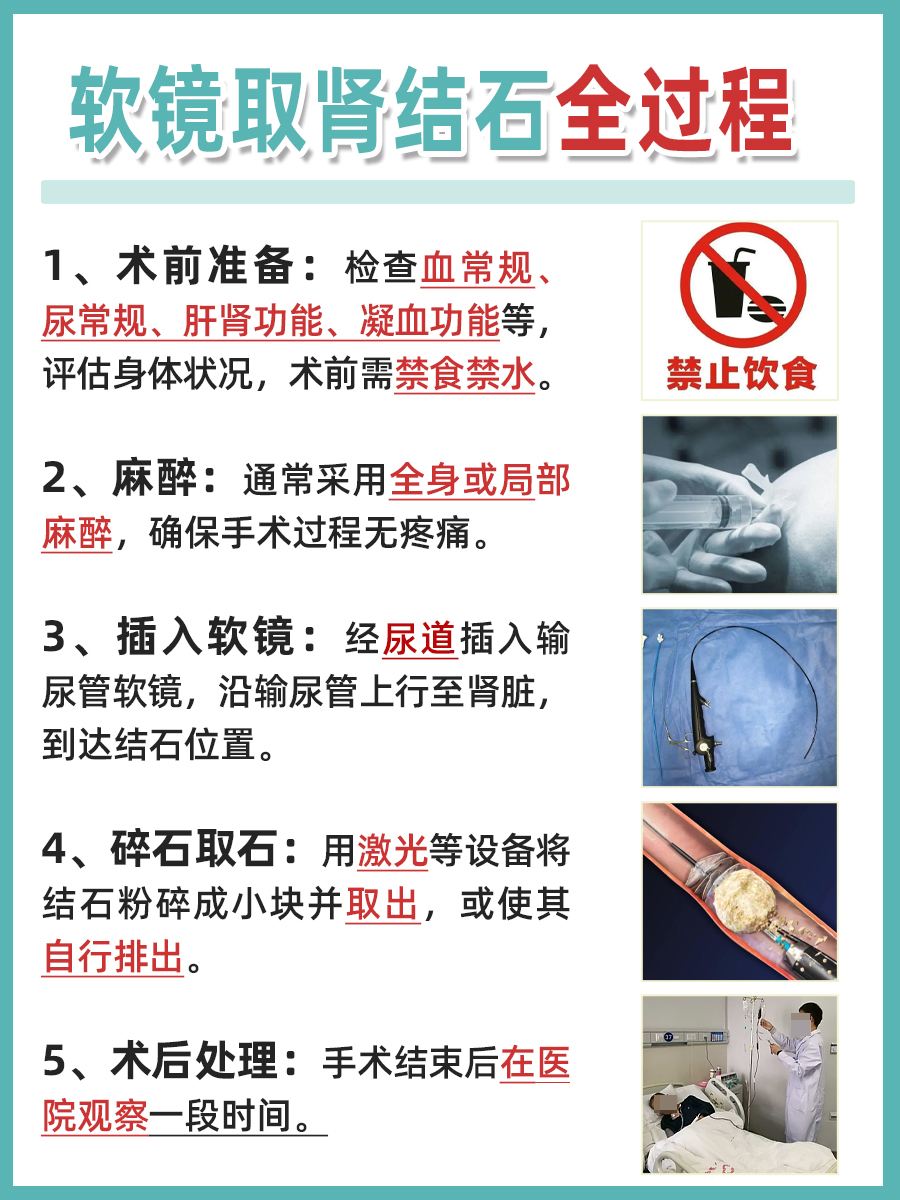 软镜取肾结石全过程

1、术前准备：检查血常规、尿常规、肝肾功能、凝血功能等，评估身体状况，术前需禁食禁水。

禁止饮食

2、麻醉：通常采用全身或局部麻醉，确保手术过程无疼痛。

3、插入软镜：经尿道插入输尿管软镜，沿输尿管上行至肾脏，到达结石位置。

4、碎石取石：用激光等设备将结石粉碎成小块并取出，或使其自行排出。

5、术后处理：手术结束后在医院观察一段时间。