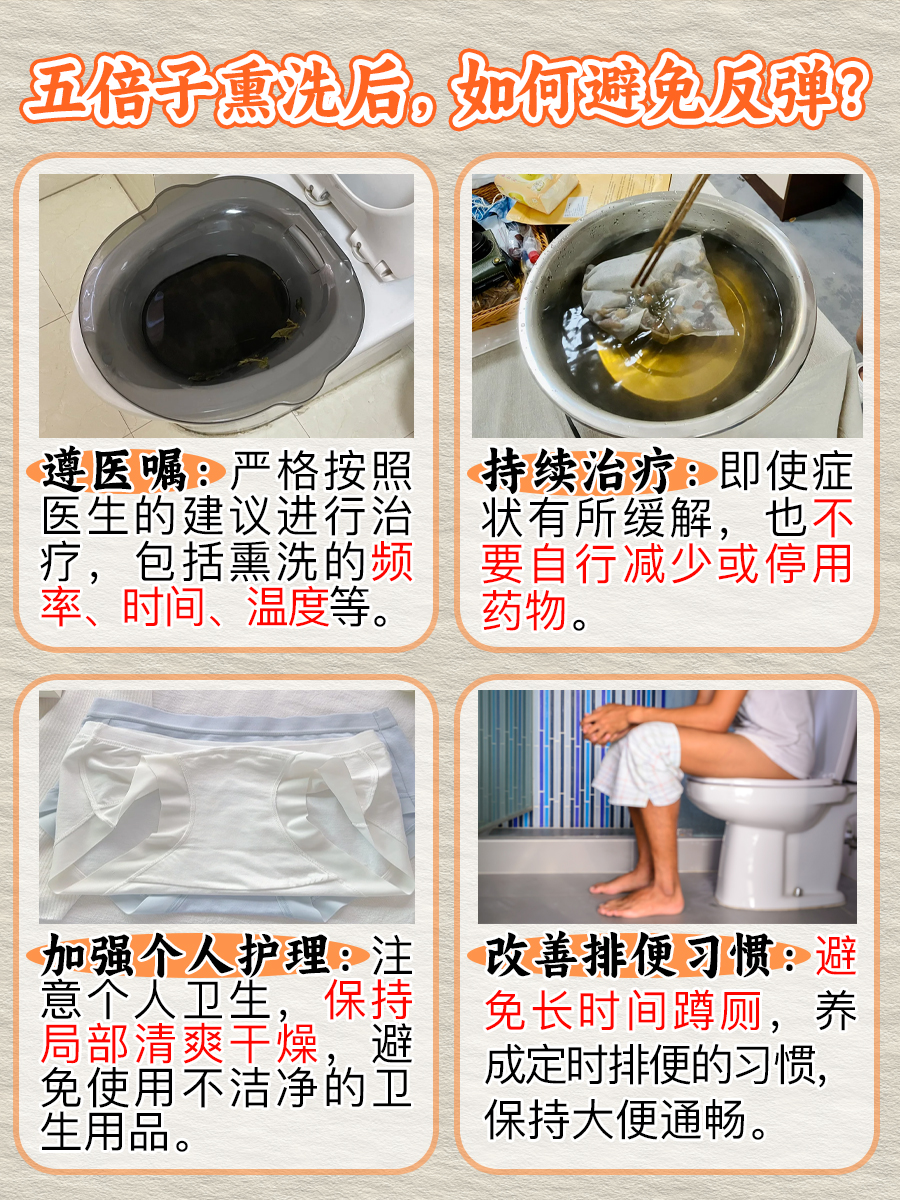 五倍子熏洗后，如何避免反弹？

遵医嘱：严格按照医生的建议进行治疗，包括熏洗的频率、时间、温度等。

持续治疗：即使症状有所缓解，也不要自行减少或停用药物。

加强个人护理：注意个人卫生，保持局部清爽干燥，避免使用不洁净的卫生用品。

改善排便习惯：避免长时间蹲厕，养成定时排便的习惯，保持大便通畅。