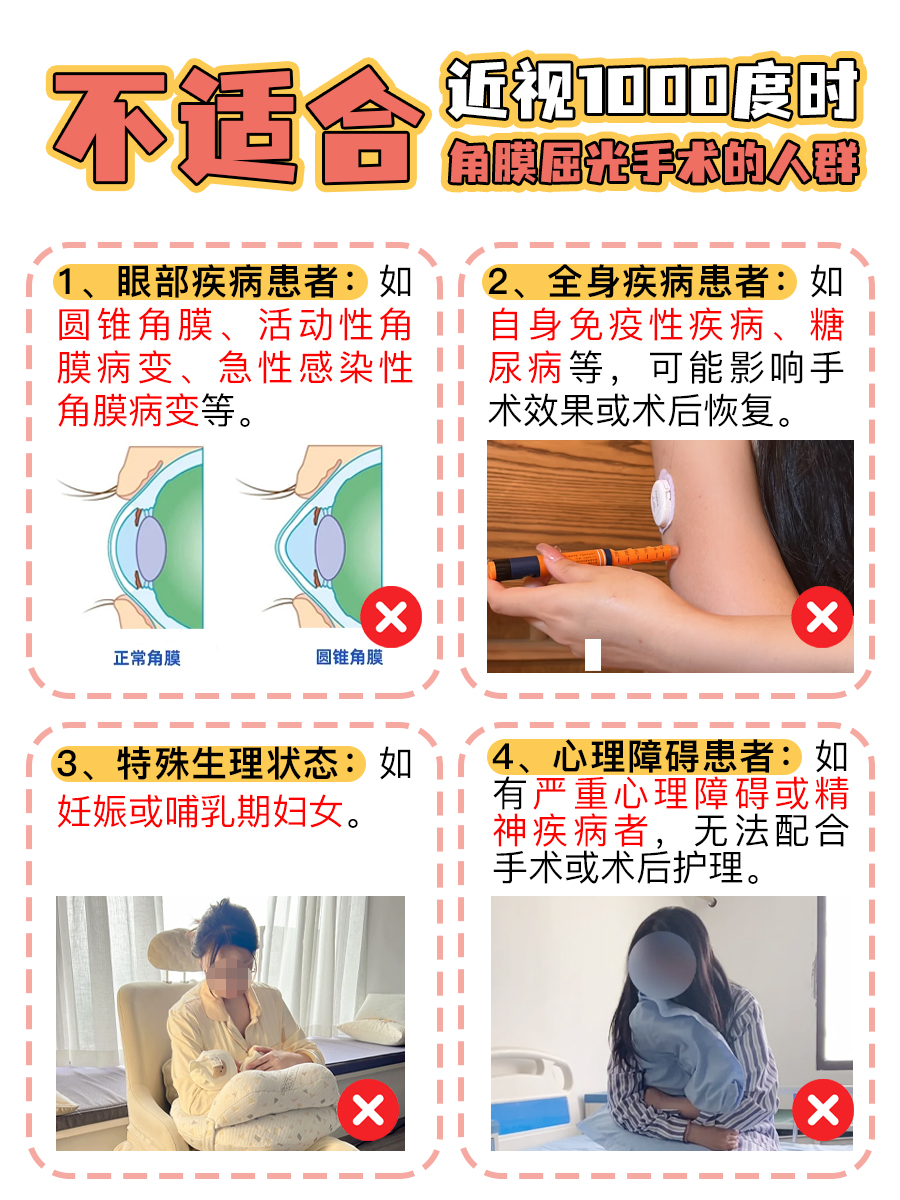 不适合 近视1000度时 角膜屈光手术的人群

1、眼部疾病患者：如圆锥角膜、活动性角膜病变、急性感染性角膜病变等。

正常角膜

圆锥角膜

2、全身疾病患者：如自身免疫性疾病、糖尿病等，可能影响手术效果或术后恢复。

3、特殊生理状态：如妊娠或哺乳期妇女。

4、心理障碍患者：如有严重心理障碍或精神疾病者，无法配合手术或术后护理。