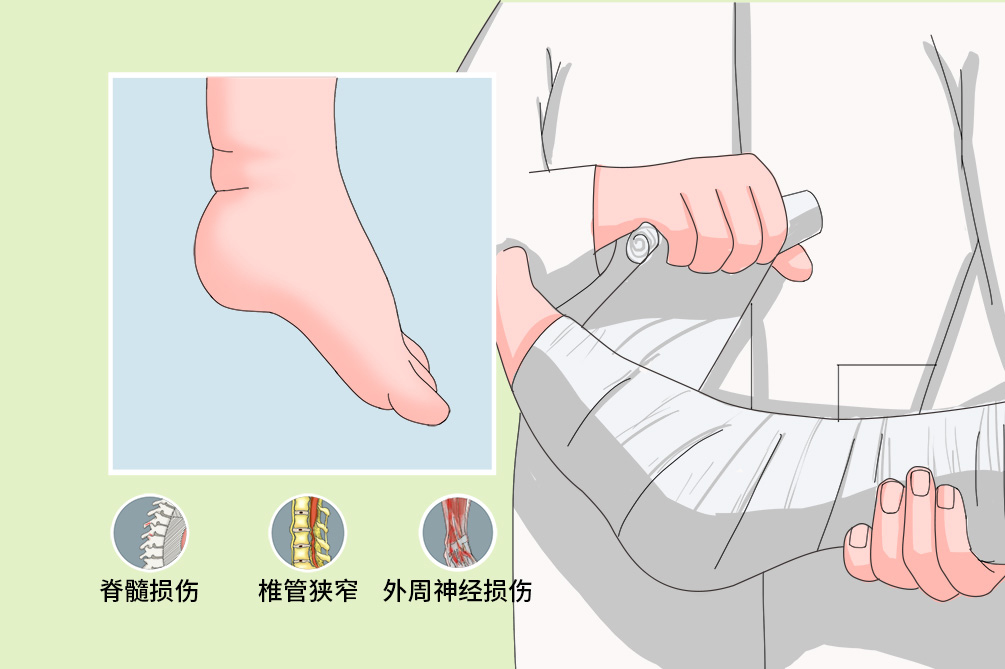 脊髓损伤

椎管狭窄

外周神经损伤